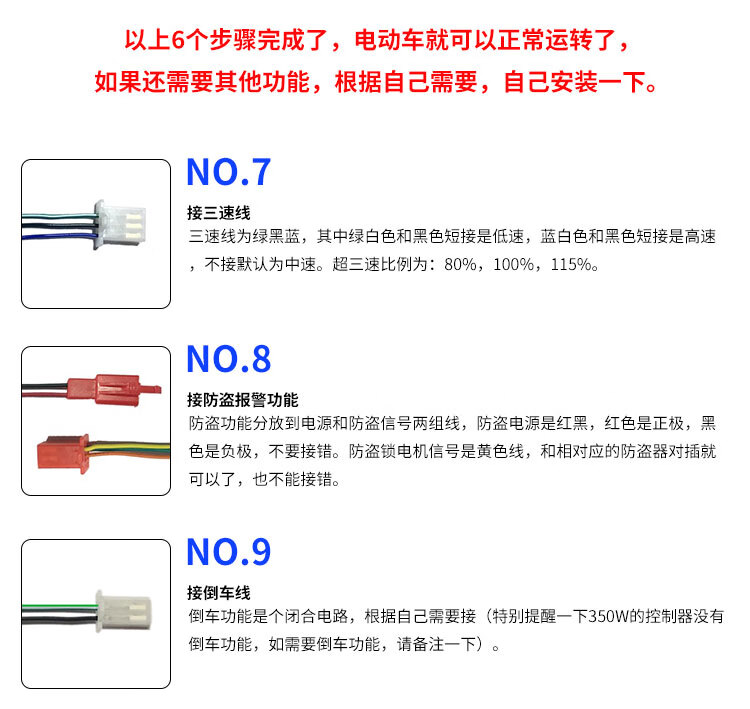 以上6个步骤完成了，电动车就可以正常运转了，
如果还需要其他功能，根据自己需要，自己安装一下。

NO.7
接三速线
三速线为绿黑蓝，其中绿白色和黑色短接是低速，蓝白色和黑色短接是高速，不接默认为中速。超三速比例为：80%，100%，115%。

NO.8
接防盗报警功能
防盗功能分放到电源和防盗信号两组线，防盗电源是红黑，红色是正极，黑色是负极，不要接错。防盗锁电机信号是黄色线，和相对应的防盗器对插就可以了，也不能接错。

NO.9
接倒车线
倒车功能是个闭合电路，根据自己需要接（特别提醒一下350W的控制器没有倒车功能，如需要倒车功能，请备注一下）。