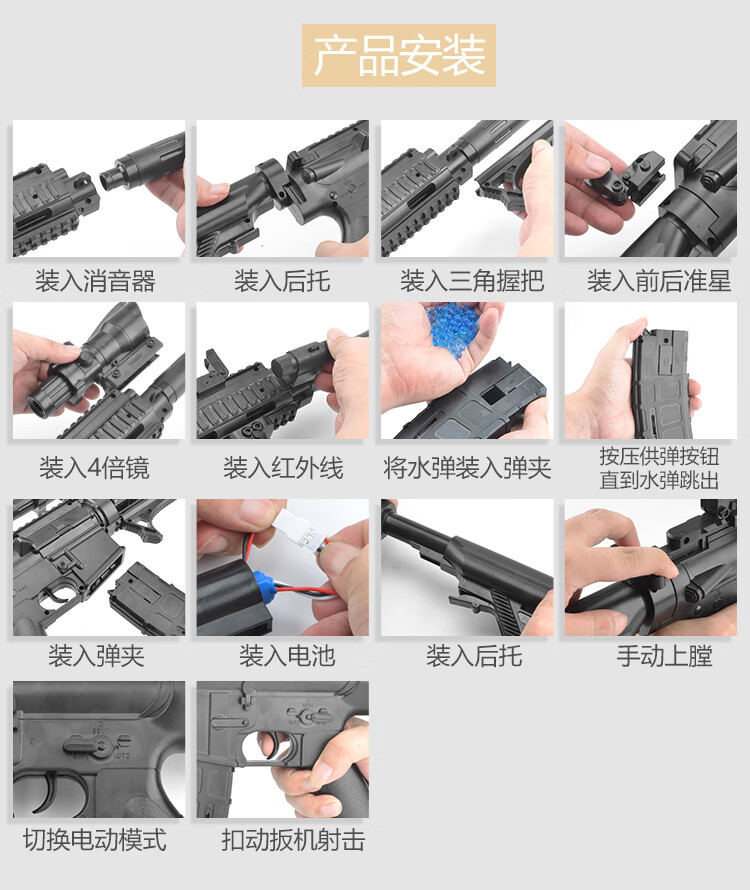 产品安装

装入消音器

装入后托

装入三角握把

装入前后准星

装入4倍镜

装入红外线

将水弹装入弹夹

按压供弹按钮
直到水弹跳出

装入弹夹

装入电池

装入后托

手动上膛

切换电动模式

扣动扳机射击