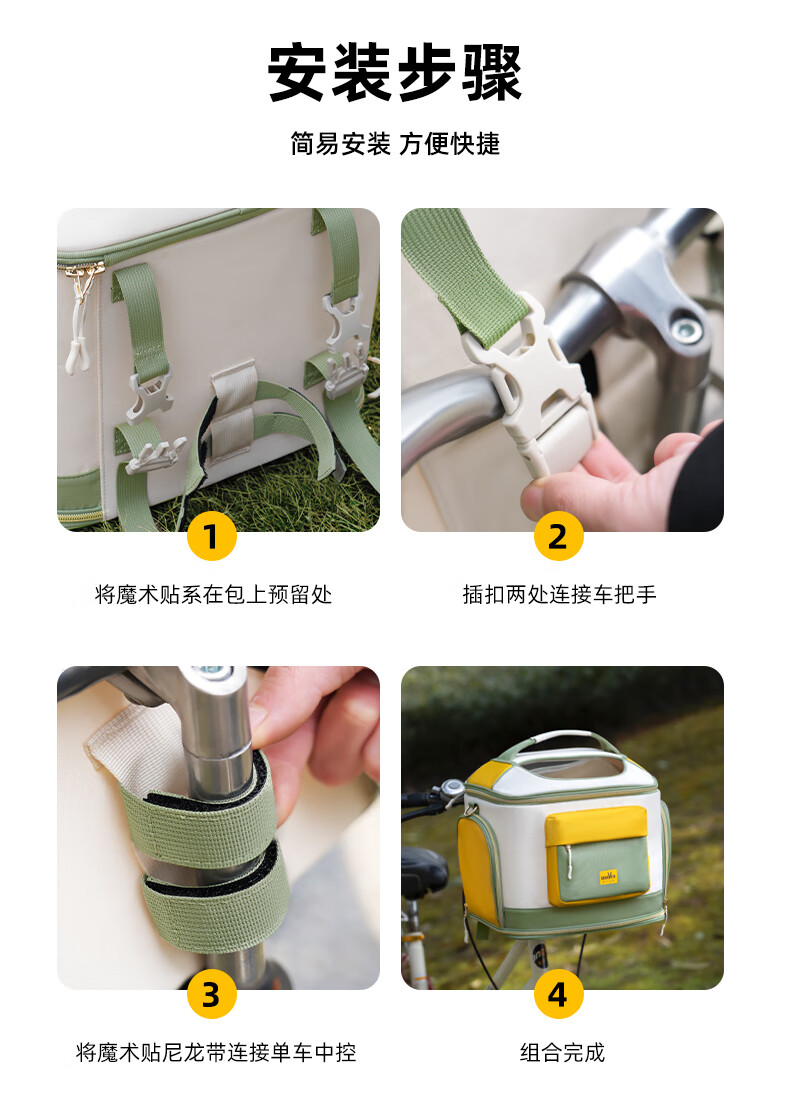 安装步骤

简易安装 方便快捷

1

将魔术贴系在包上预留处

2

插扣两处连接车把手

3

将魔术贴尼龙带连接单车中控

4

组合完成