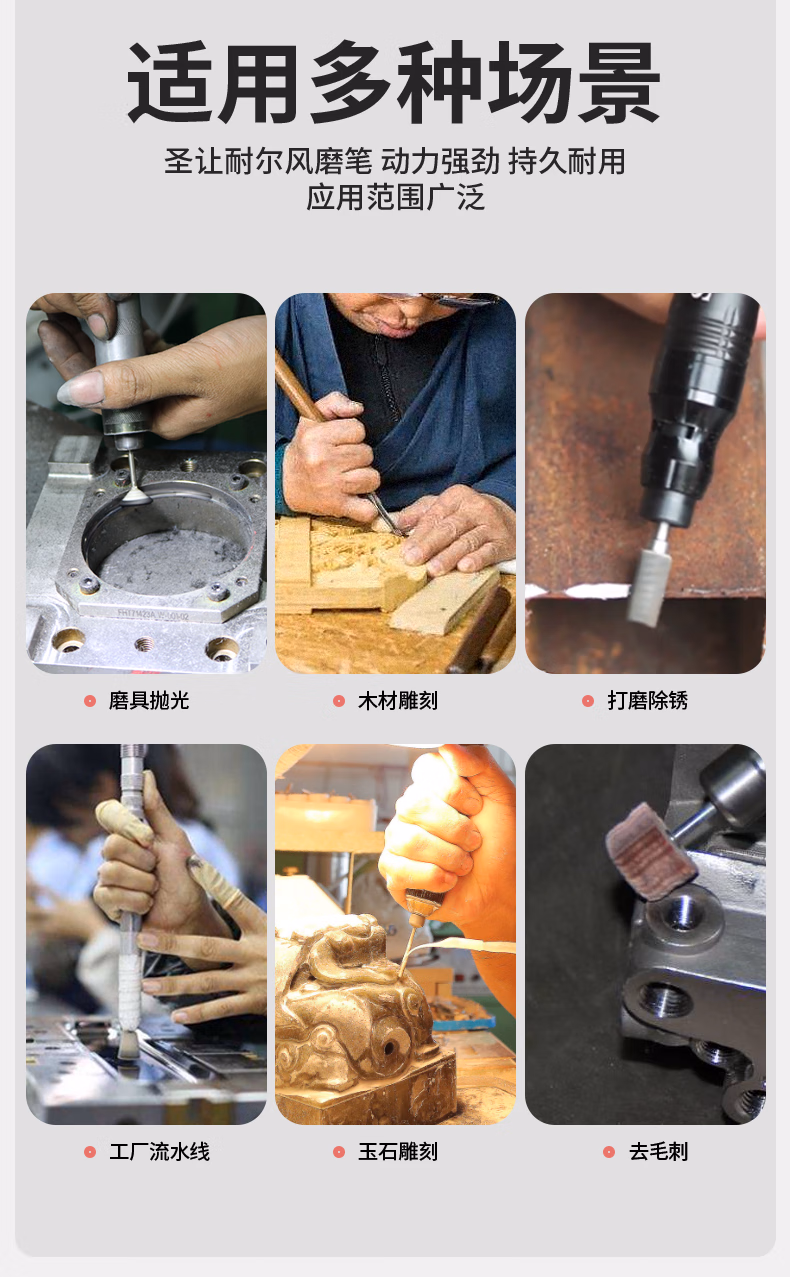 适用多种场景

圣让耐尔风磨笔 动力强劲 持久耐用
应用范围广泛

磨具抛光

木材雕刻

打磨除锈

工厂流水线

玉石雕刻

去毛刺