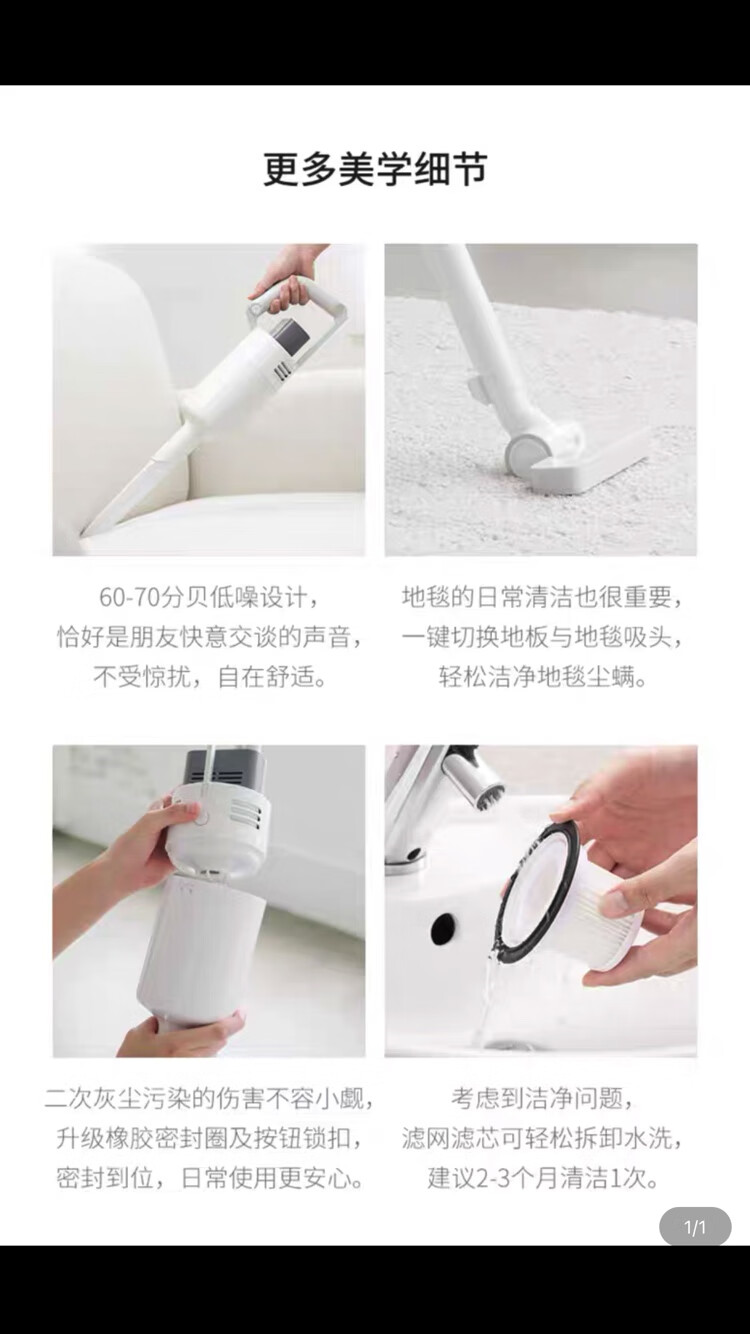 更多美学细节

60-70分贝低噪设计，
恰好是朋友快意交谈的声音，
不受惊扰，自在舒适。

地毯的日常清洁也很重要，
一键切换地板与地毯吸头，
轻松洁净地毯尘螨。

二次灰尘污染的伤害不容小觑，
升级橡胶密封圈及按钮锁扣，
密封到位，日常使用更安心。

考虑到洁净问题，
滤网滤芯可轻松拆卸水洗，
建议2-3个月清洁1次。

1/1