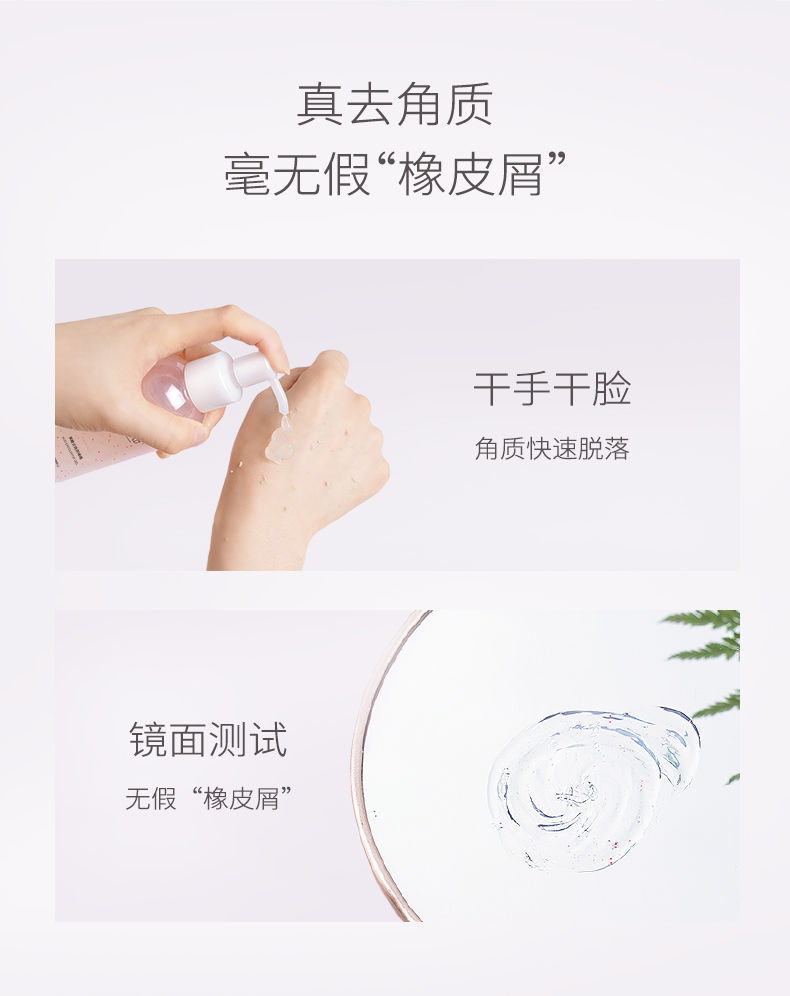 真去角质
毫无假“橡皮屑”

干手干脸
角质快速脱落

镜面测试
无假“橡皮屑”