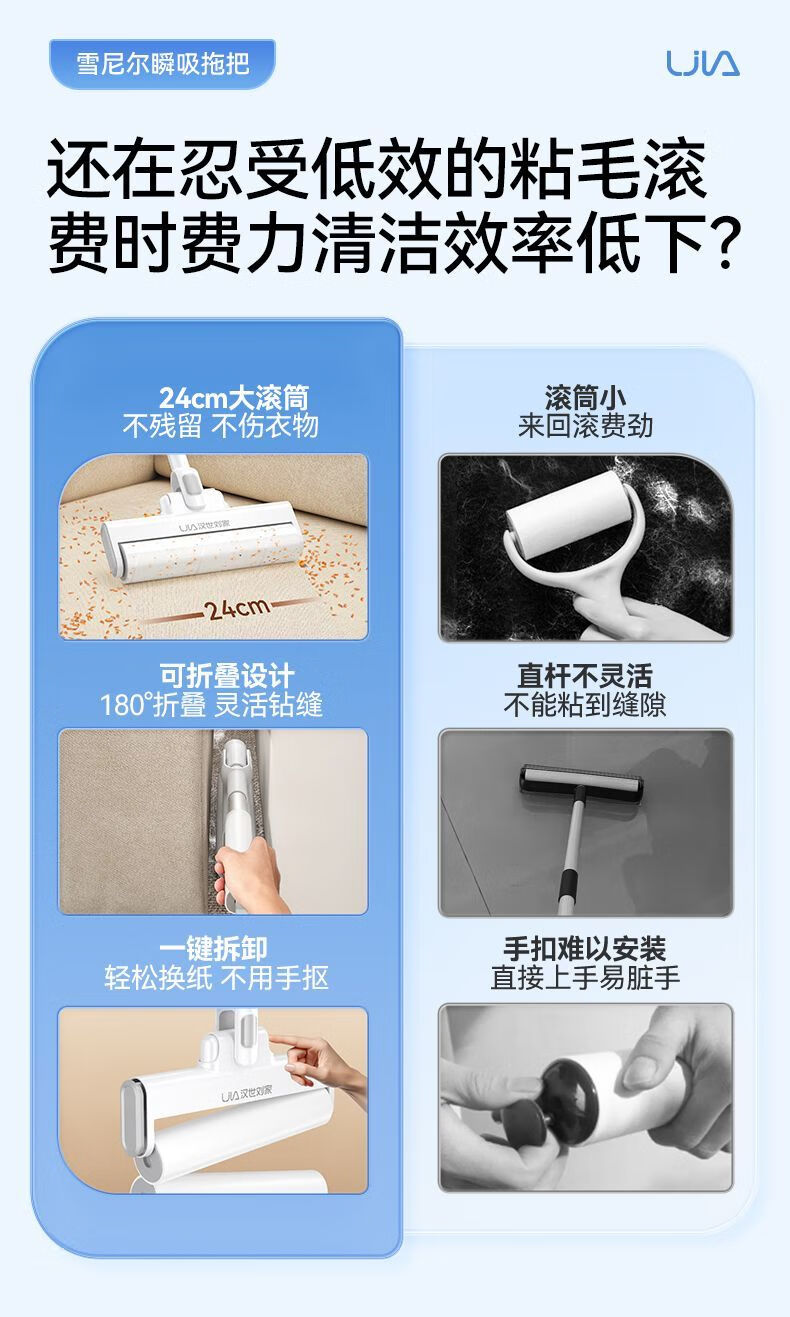 雪尼尔瞬吸拖把

UJIA

还在忍受低效的粘毛滚
费时费力清洁效率低下?

24cm大滚筒
不残留 不伤衣物

UJIA 汉世刘家

24cm

可折叠设计
180°折叠 灵活钻缝

一键拆卸
轻松换纸 不用手抠

UJIA 汉世刘家

滚筒小
来回滚费劲

直杆不灵活
不能粘到缝隙

手扣难以安装
直接上手易脏手