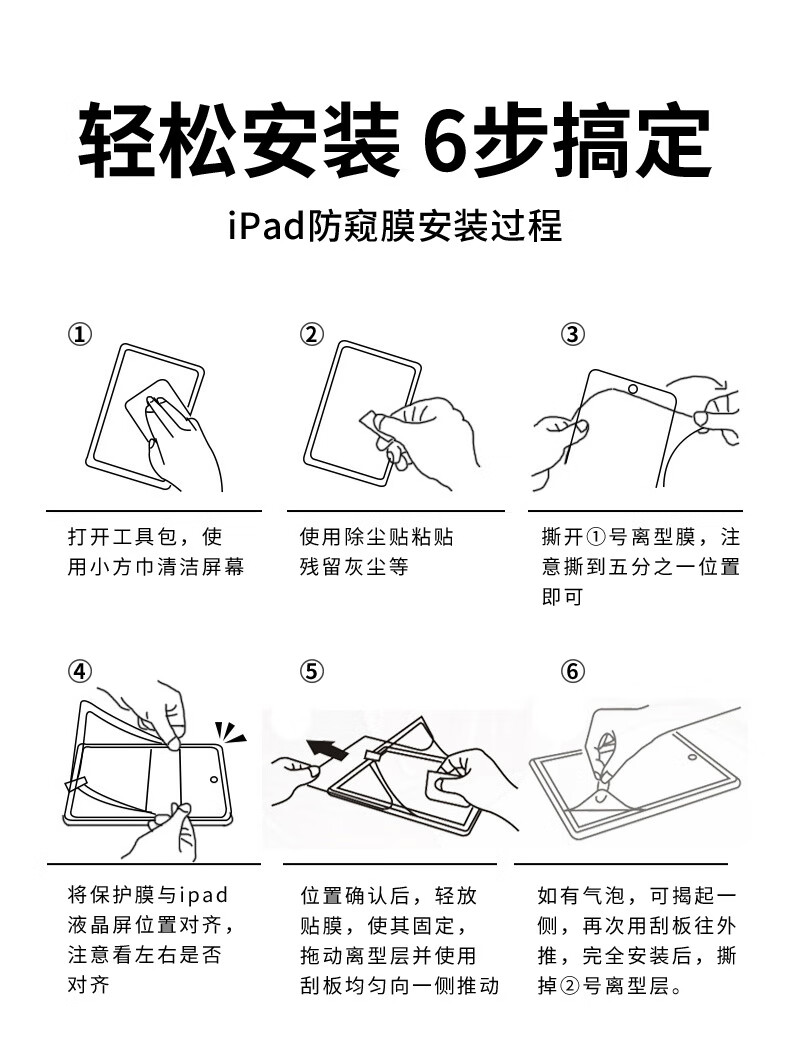 轻松安装 6步搞定

iPad防窥膜安装过程

①

打开工具包，使用小方巾清洁屏幕

②

使用除尘贴粘贴残留灰尘等

③

撕开①号离型膜，注意撕到五分之一位置即可

④

将保护膜与ipad液晶屏位置对齐，注意看左右是否对齐

⑤

位置确认后，轻放贴膜，使其固定，拖动离型层并使用刮板均匀向一侧推动

⑥

如有气泡，可揭起一侧，再次用刮板往外推，完全安装后，撕掉②号离型层。