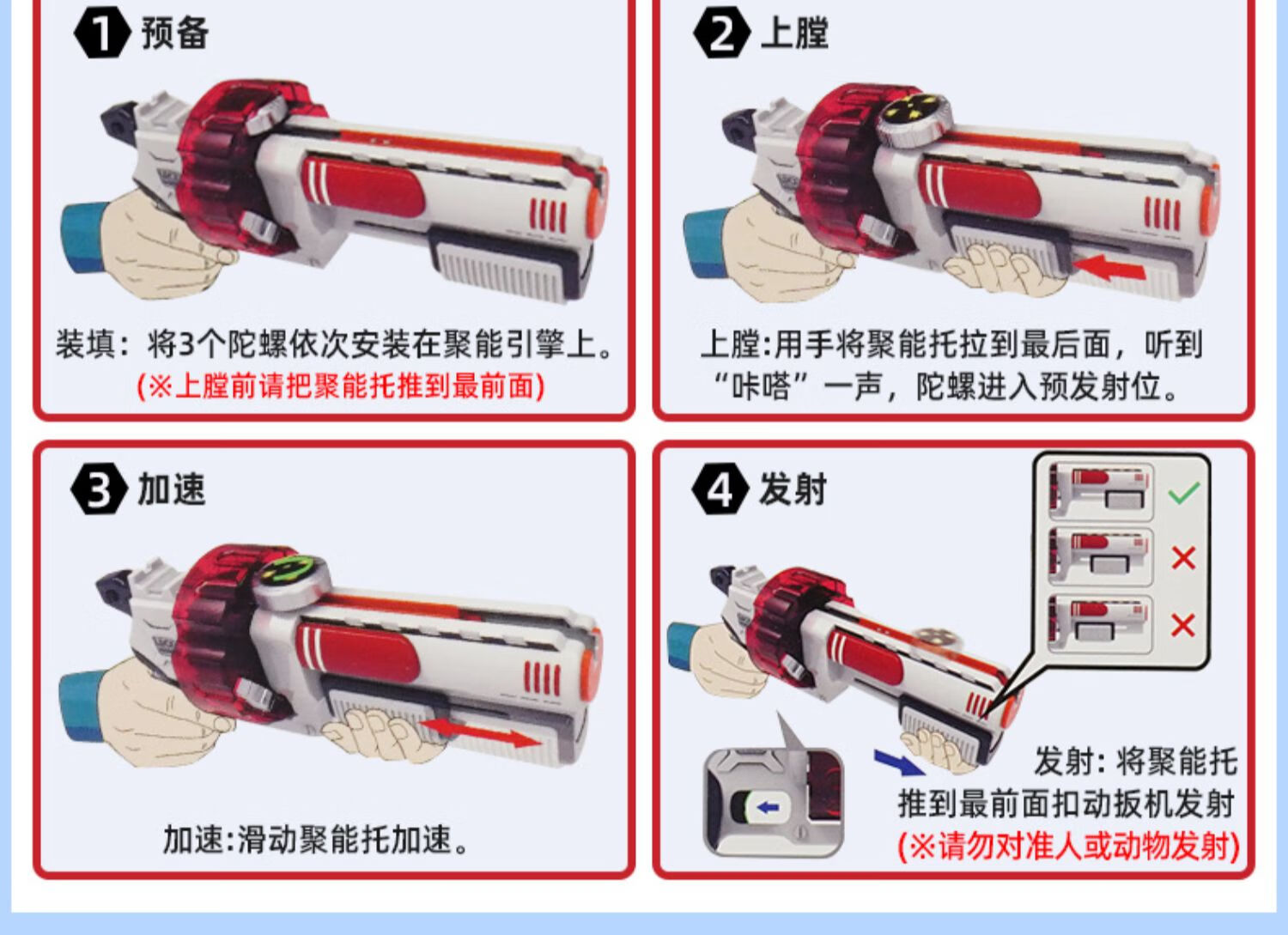 1 预备

装填：将3个陀螺依次安装在聚能引擎上。
(※上膛前请把聚能托推到最前面)

2 上膛

上膛:用手将聚能托拉到最后面，听到“咔嗒”一声，陀螺进入预发射位。

3 加速

加速:滑动聚能托加速。

4 发射

发射：将聚能托推到最前面扣动扳机发射
(※请勿对准人或动物发射)