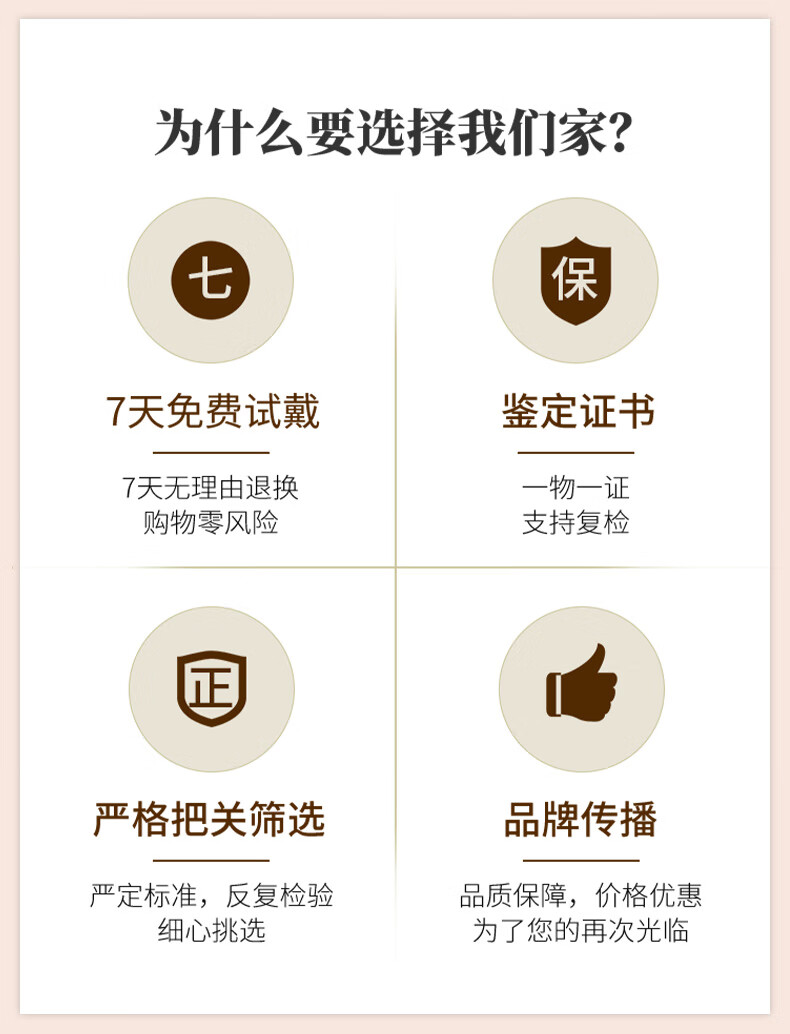 为什么要选择我们家?

七

7天免费试戴

7天无理由退换
购物零风险

保

鉴定证书

一物一证
支持复检

正

严格把关筛选

严定标准，反复检验
细心挑选

品牌传播

品质保障，价格优惠
为了您的再次光临