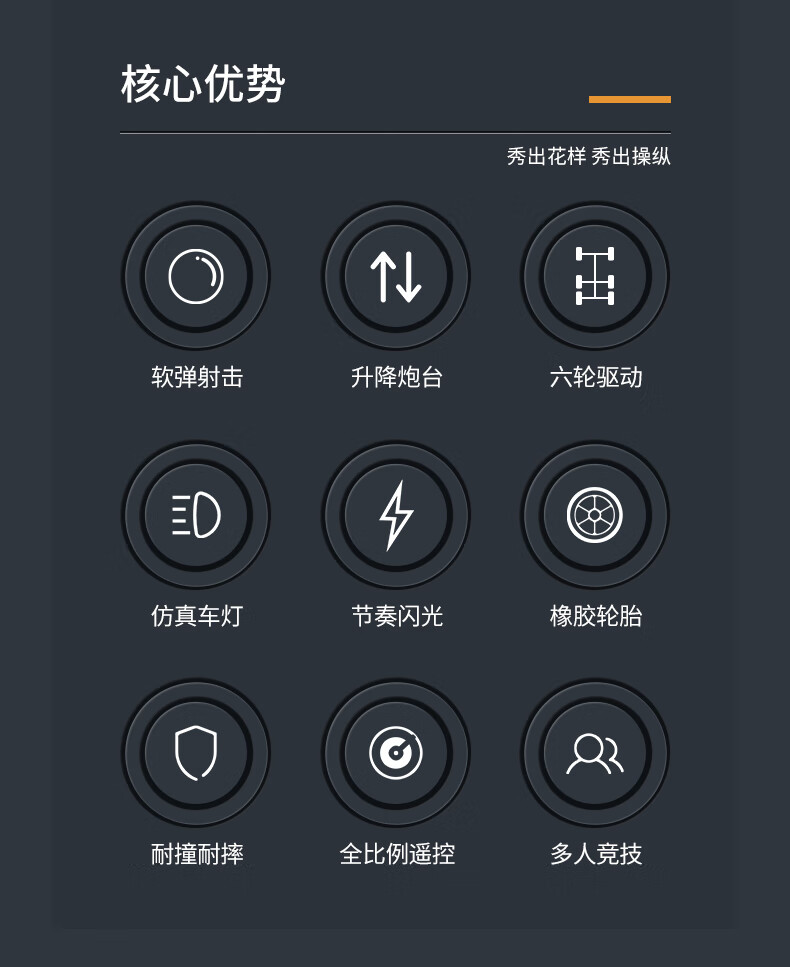 核心优势

秀出花样 秀出操纵

软弹射击

升降炮台

六轮驱动

仿真车灯

节奏闪光

橡胶轮胎

耐撞耐摔

全比例遥控

多人竞技