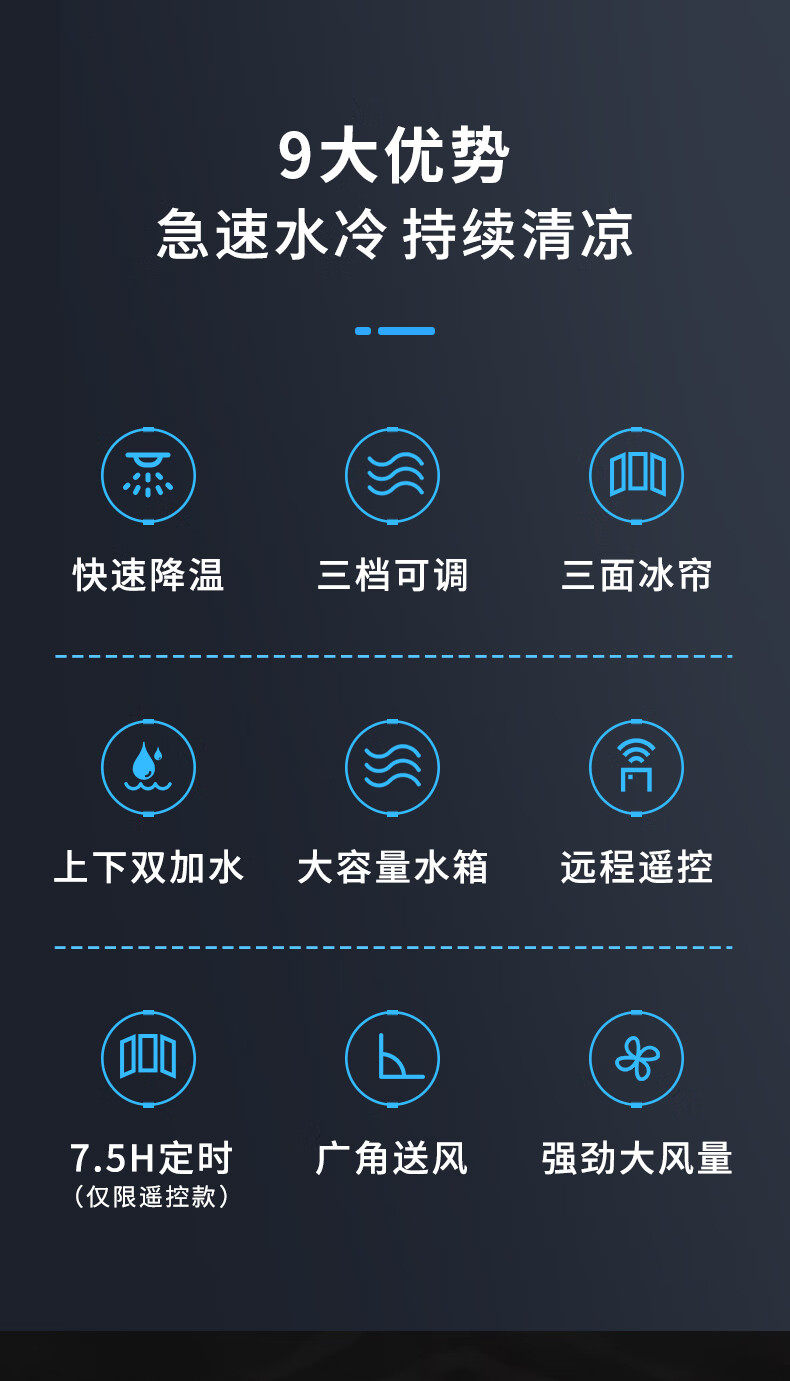 9大优势
急速水冷 持续清凉

快速降温

三档可调

三面冰帘

上下双加水

大容量水箱

远程遥控

7.5H定时
（仅限遥控款）

广角送风

强劲大风量