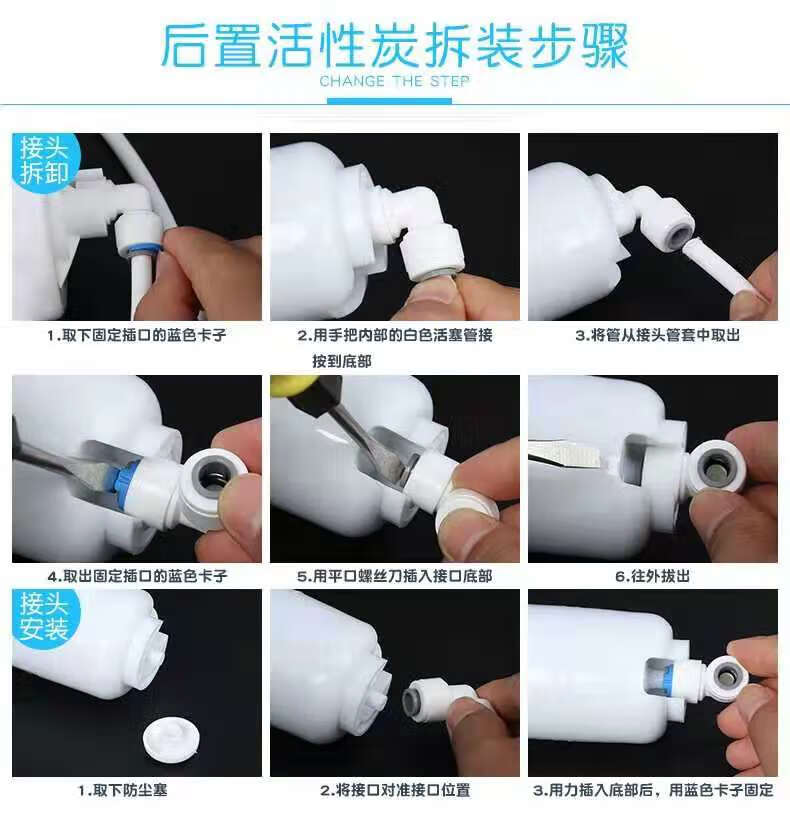 后置活性炭拆装步骤
CHANGE THE STEP

接头拆卸

1.取下固定插口的蓝色卡子

2.用手把内部的白色活塞管接按到底部

3.将管从接头管套中取出

4.取出固定插口的蓝色卡子

5.用平口螺丝刀插入接口底部

6.往外拔出

接头安装

1.取下防尘塞

2.将接口对准接口位置

3.用力插入底部后，用蓝色卡子固定