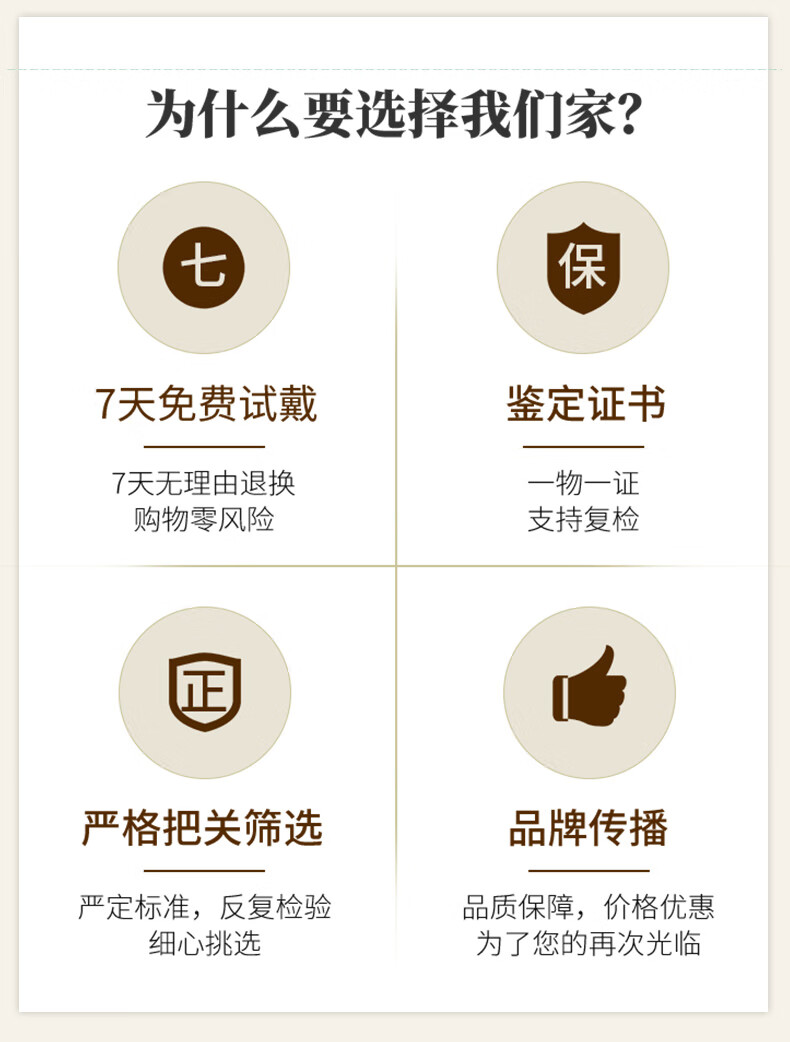 为什么要选择我们家?

七

7天免费试戴

7天无理由退换
购物零风险

保

鉴定证书

一物一证
支持复检

正

严格把关筛选

严定标准，反复检验
细心挑选

品牌传播

品质保障，价格优惠
为了您的再次光临