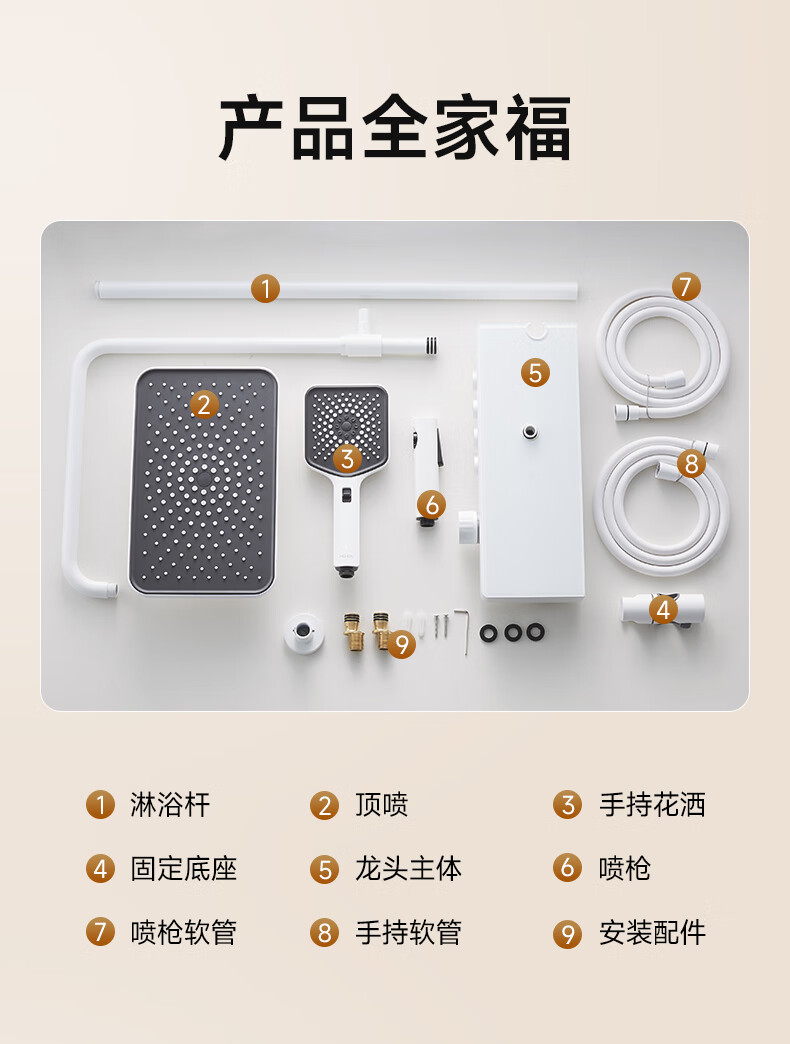 产品全家福

1
7
5
2
3
8
6
4
9

1 淋浴杆
2 顶喷
3 手持花洒
4 固定底座
5 龙头主体
6 喷枪
7 喷枪软管
8 手持软管
9 安装配件