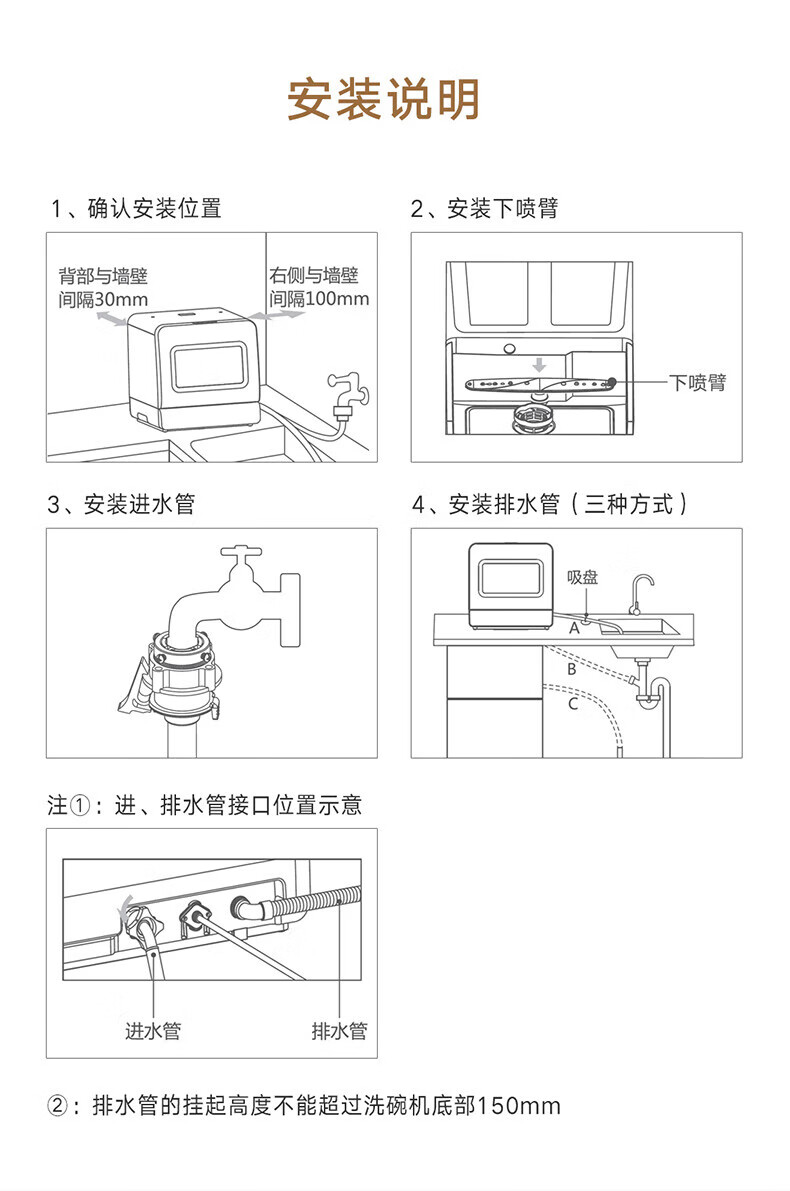 安装说明

1、确认安装位置

背部与墙壁间隔30mm

右侧与墙壁间隔100mm

2、安装下喷臂

下喷臂

3、安装进水管

4、安装排水管（三种方式）

吸盘

A

B

C

注①：进、排水管接口位置示意

进水管

排水管

②：排水管的挂起高度不能超过洗碗机底部150mm