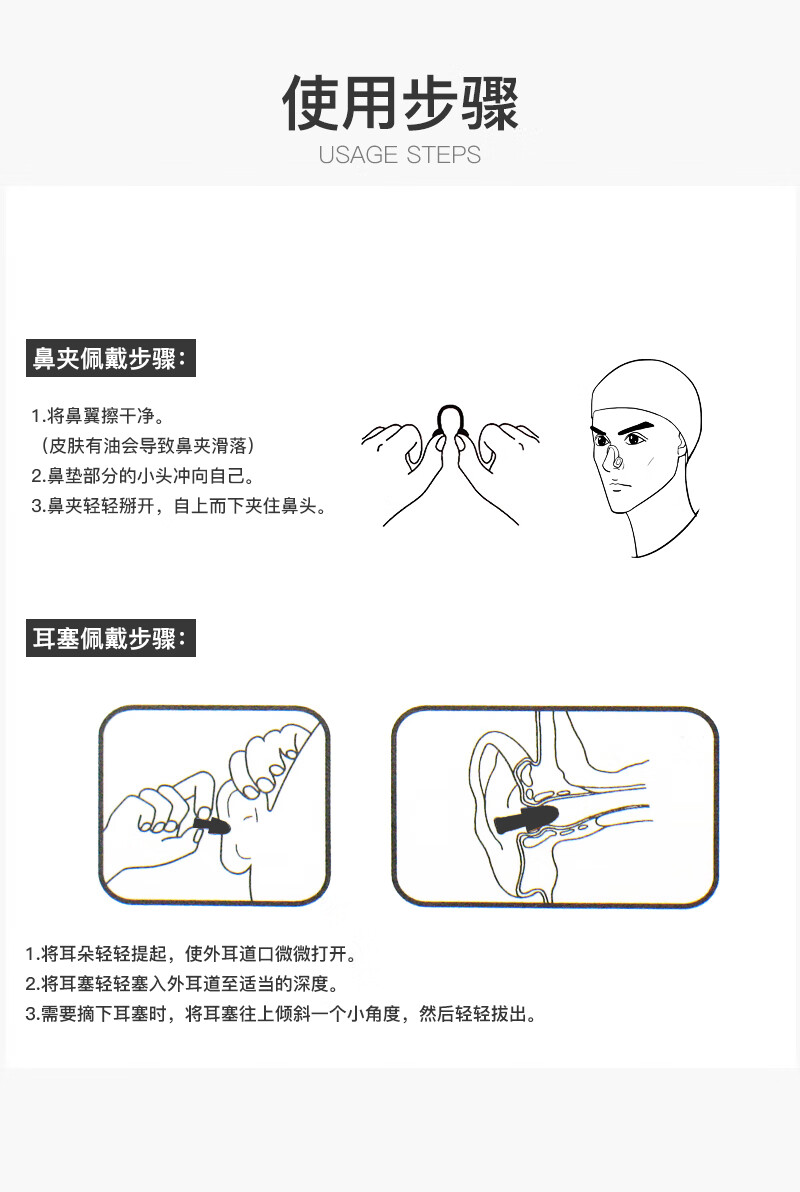 使用步骤
USAGE STEPS

鼻夹佩戴步骤：

1.将鼻翼擦干净。
（皮肤有油会导致鼻夹滑落）
2.鼻垫部分的小头冲向自己。
3.鼻夹轻轻掰开，自上而下夹住鼻头。

耳塞佩戴步骤：

1.将耳朵轻轻提起，使外耳道口微微打开。
2.将耳塞轻轻塞入外耳道至适当的深度。
3.需要摘下耳塞时，将耳塞往上倾斜一个小角度，然后轻轻拔出。