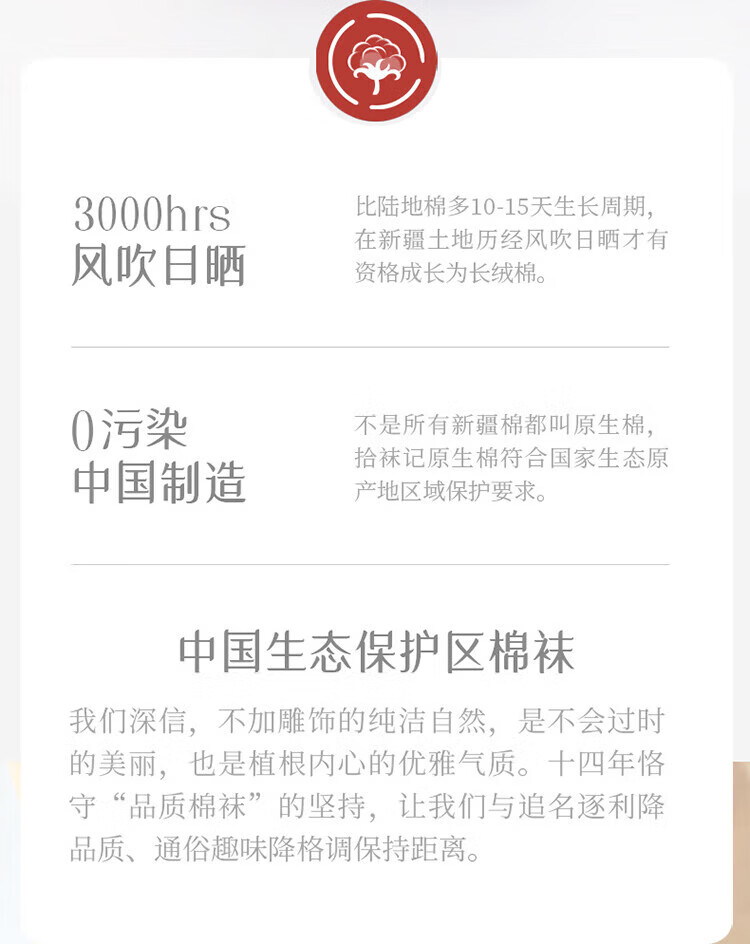 3000hrs
风吹日晒

比陆地棉多10-15天生长周期，在新疆土地历经风吹日晒才有资格成长为长绒棉。

0污染
中国制造

不是所有新疆棉都叫原生棉，拾袜记原生棉符合国家生态原产地区域保护要求。

中国生态保护区棉袜

我们深信，不加雕饰的纯洁自然，是不会过时的美丽，也是植根内心的优雅气质。十四年恪守“品质棉袜”的坚持，让我们与追名逐利降品质、通俗趣味降格调保持距离。