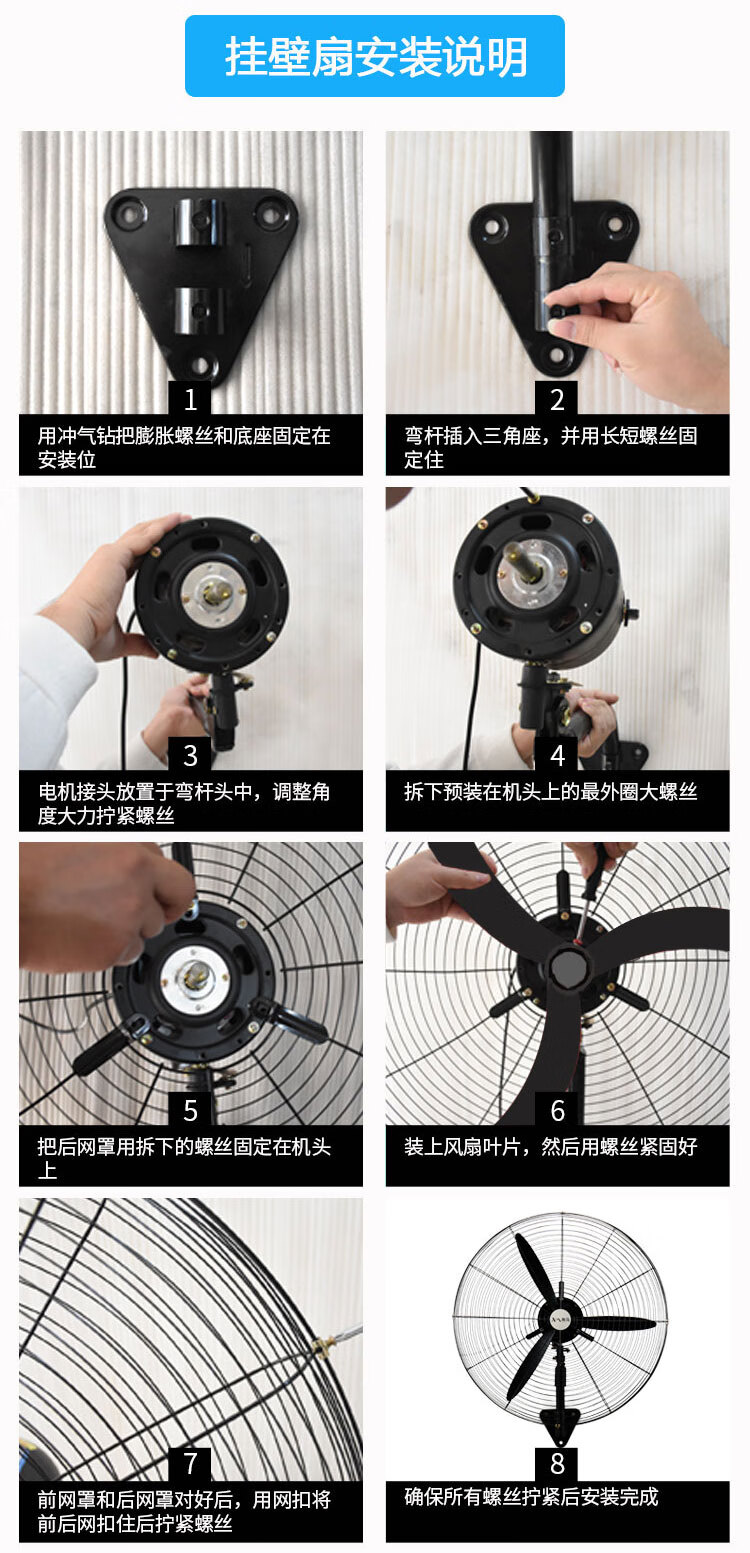 挂壁扇安装说明

1
用冲气钻把膨胀螺丝和底座固定在安装位

2
弯杆插入三角座，并用长短螺丝固定住

3
电机接头放置于弯杆头中，调整角度大力拧紧螺丝

4
拆下预装在机头上的最外圈大螺丝

5
把后网罩用拆下的螺丝固定在机头上

6
装上风扇叶片，然后用螺丝紧固好

7
前网罩和后网罩对好后，用网扣将前后网扣住后拧紧螺丝

8
确保所有螺丝拧紧后安装完成