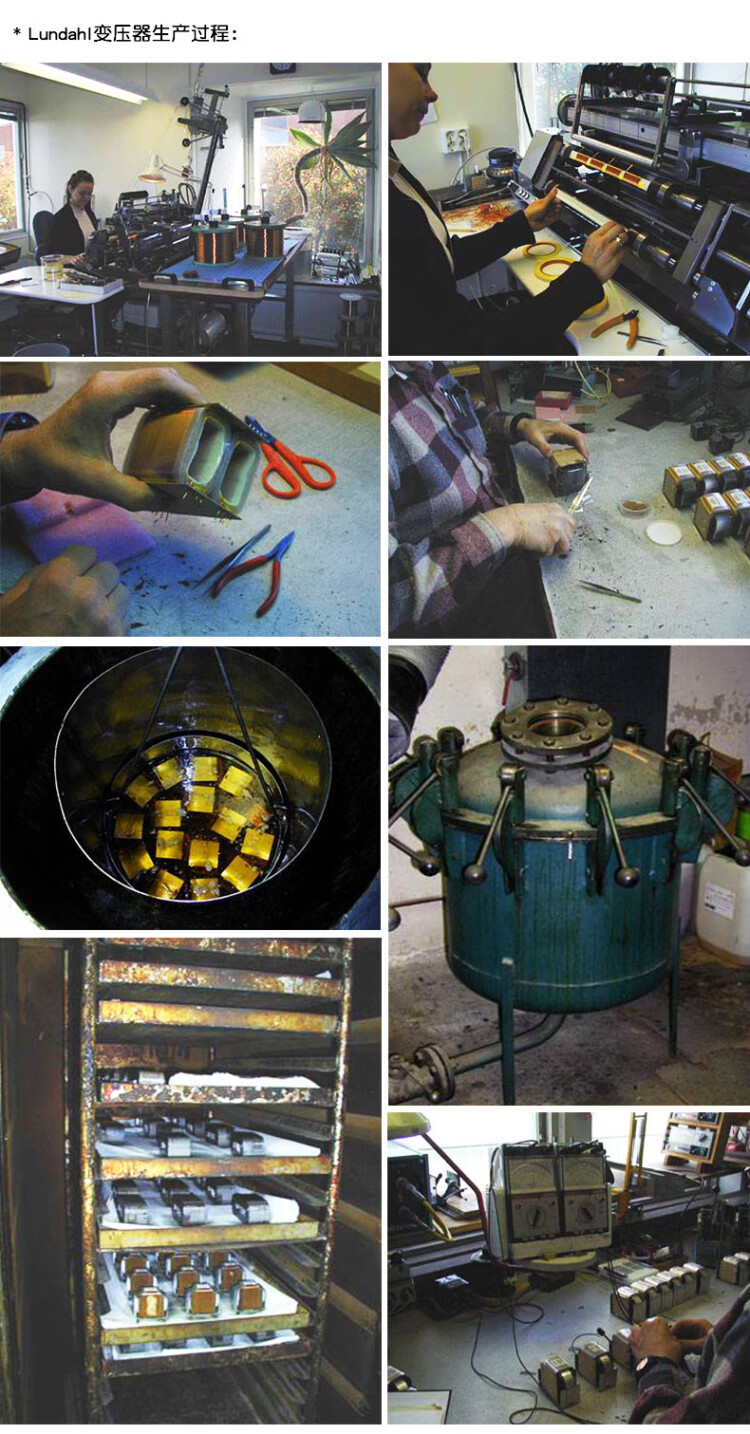 * Lundahl变压器生产过程：