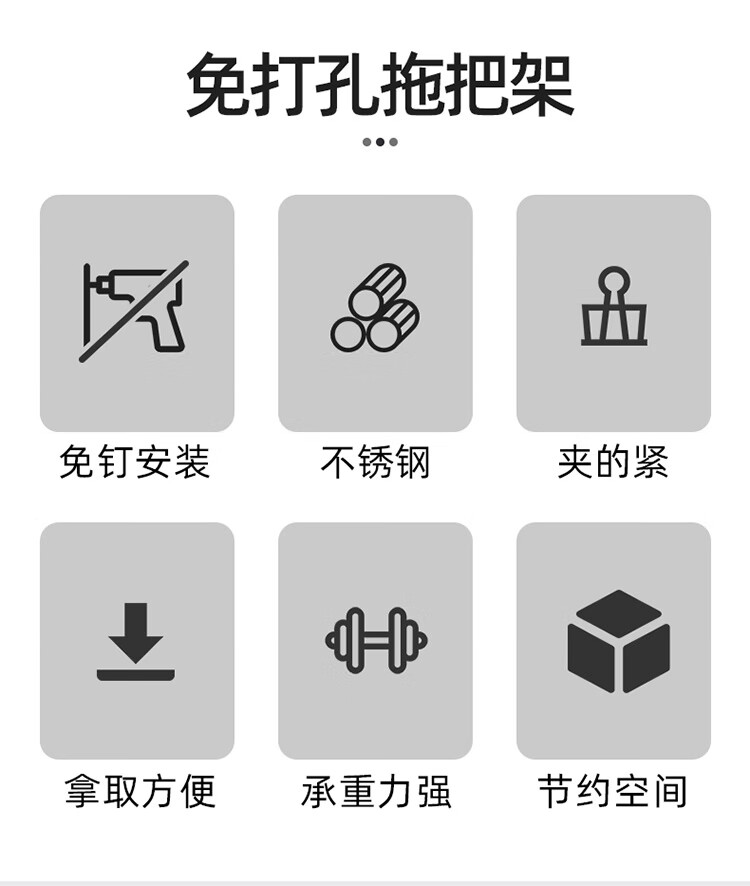 免打孔拖把架

免钉安装

不锈钢

夹的紧

拿取方便

承重力强

节约空间