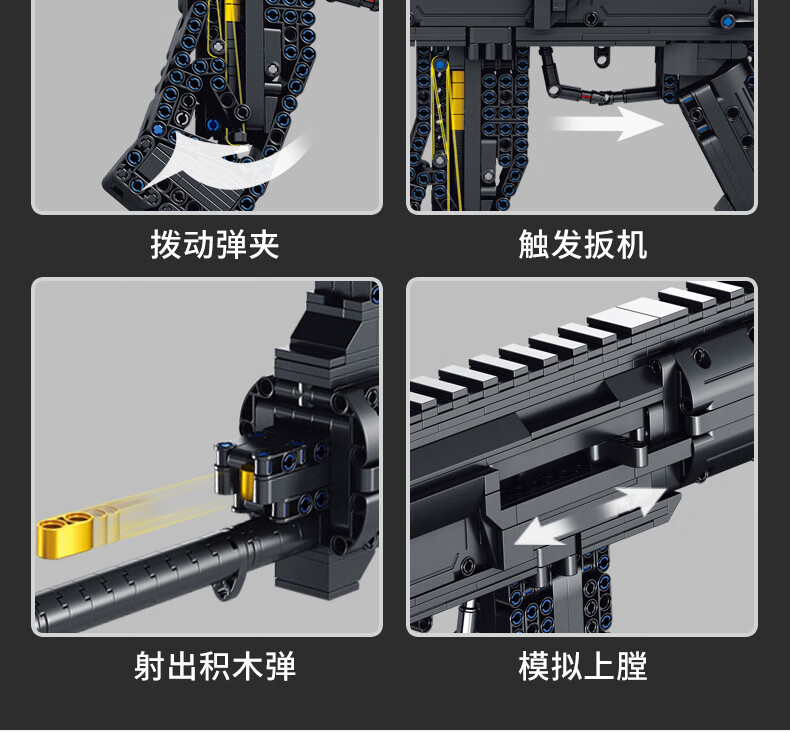 拨动弹夹

触发扳机

射出积木弹

模拟上膛