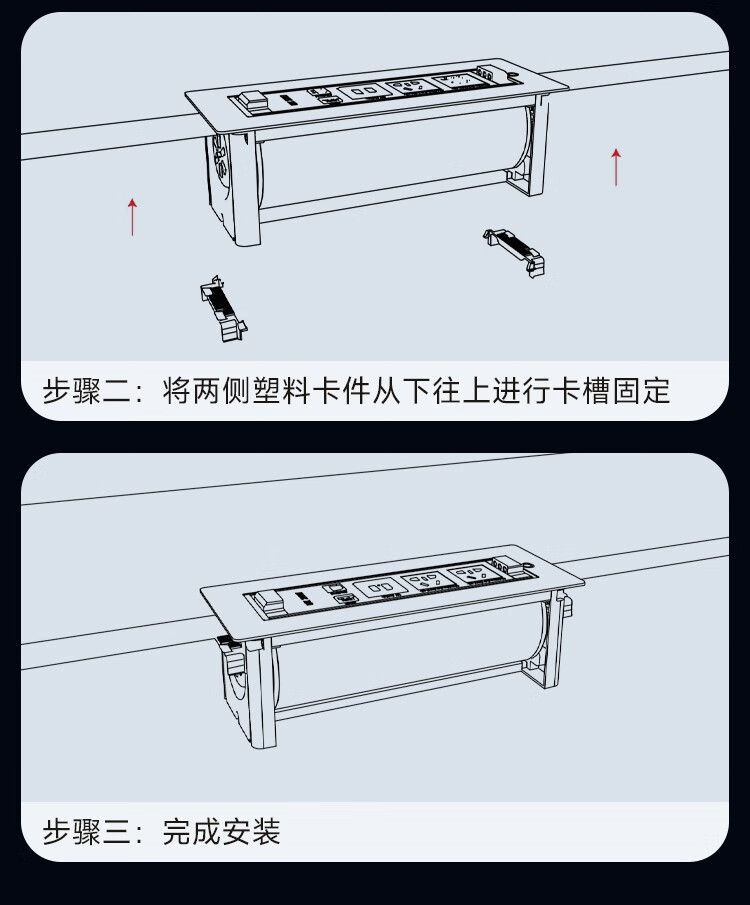 步骤二：将两侧塑料卡件从下往上进行卡槽固定

步骤三：完成安装