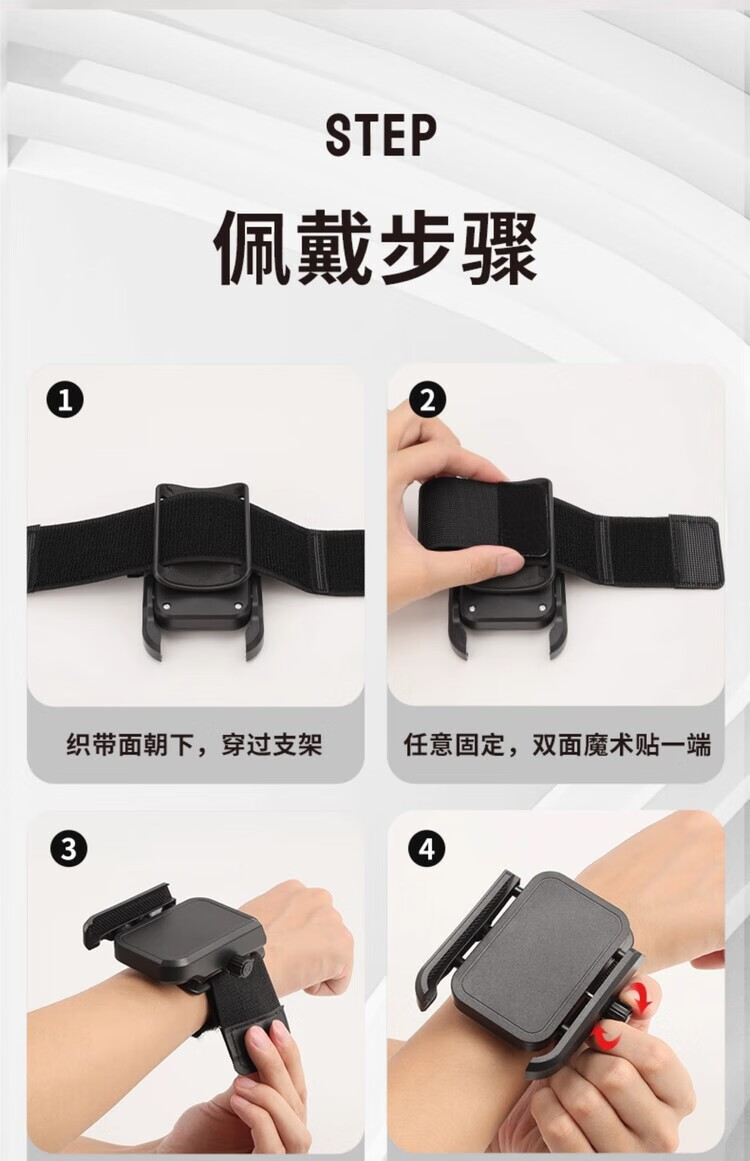 STEP
佩戴步骤

1
织带面朝下，穿过支架

2
任意固定，双面魔术贴一端

3

4