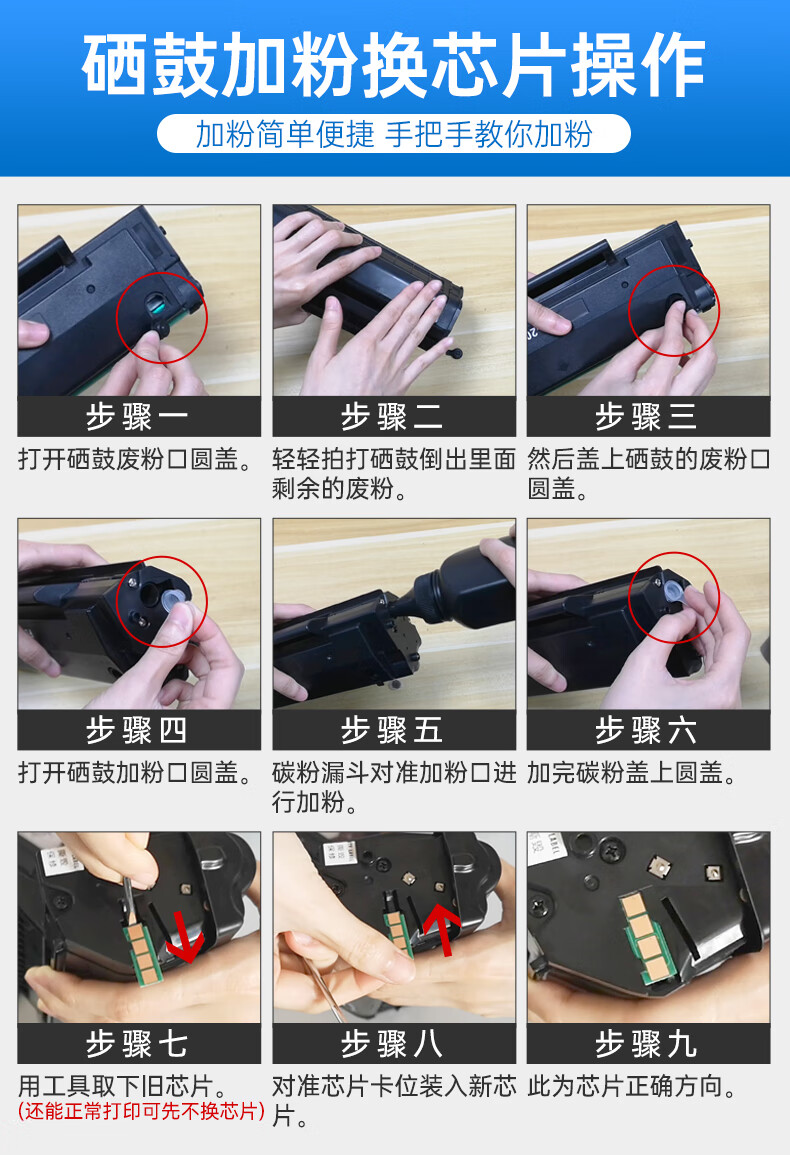 硒鼓加粉换芯片操作

加粉简单便捷 手把手教你加粉

步骤一
打开硒鼓废粉口圆盖。

步骤二
轻轻拍打硒鼓倒出里面剩余的废粉。

步骤三
然后盖上硒鼓的废粉口圆盖。

步骤四
打开硒鼓加粉口圆盖。

步骤五
碳粉漏斗对准加粉口进行加粉。

步骤六
加完碳粉盖上圆盖。

步骤七
用工具取下旧芯片。
(还能正常打印可先不换芯片)

步骤八
对准芯片卡位装入新芯片。

步骤九
此为芯片正确方向。