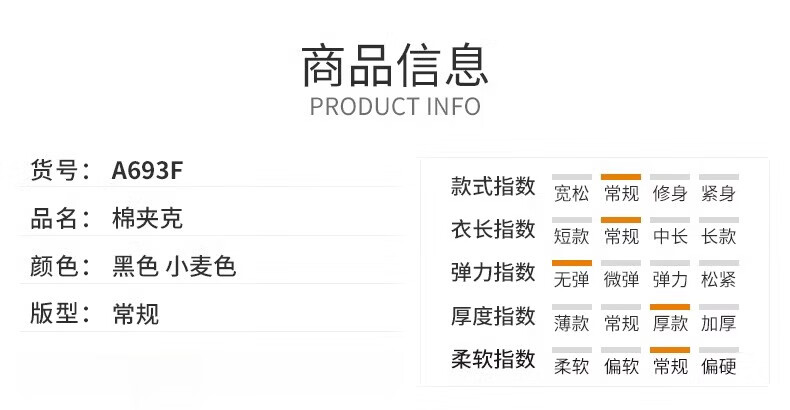 商品信息
PRODUCT INFO

货号： A693F
品名： 棉夹克
颜色： 黑色 小麦色
版型： 常规

| 款式指数 | 宽松 | 常规 | 修身 | 紧身 |
|---|---|---|---|---|
| 衣长指数 | 短款 | 常规 | 中长 | 长款 |
| 弹力指数 | 无弹 | 微弹 | 弹力 | 松紧 |
| 厚度指数 | 薄款 | 常规 | 厚款 | 加厚 |
| 柔软指数 | 柔软 | 偏软 | 常规 | 偏硬 |