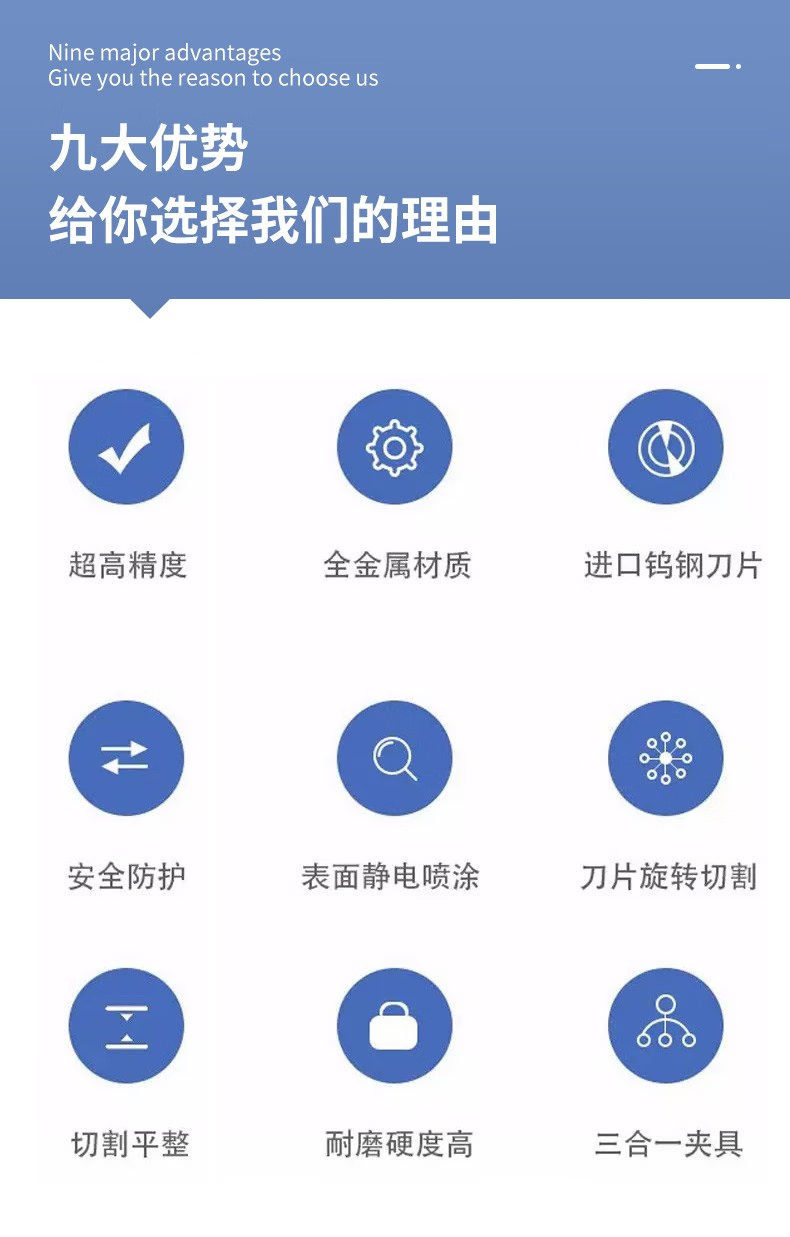 Nine major advantages
Give you the reason to choose us

九大优势
给你选择我们的理由

超高精度

全金属材质

进口钨钢刀片

安全防护

表面静电喷涂

刀片旋转切割

切割平整

耐磨硬度高

三合一夹具