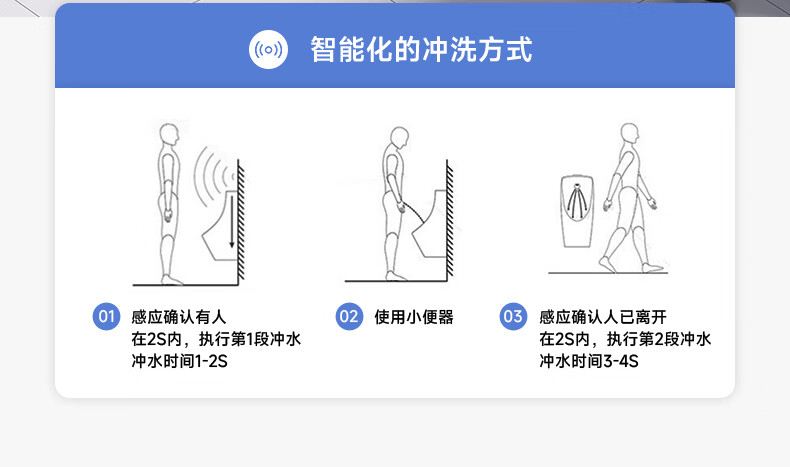 智能化的冲洗方式

01 感应确认有人
在2S内，执行第1段冲水
冲水时间1-2S

02 使用小便器

03 感应确认人已离开
在2S内，执行第2段冲水
冲水时间3-4S