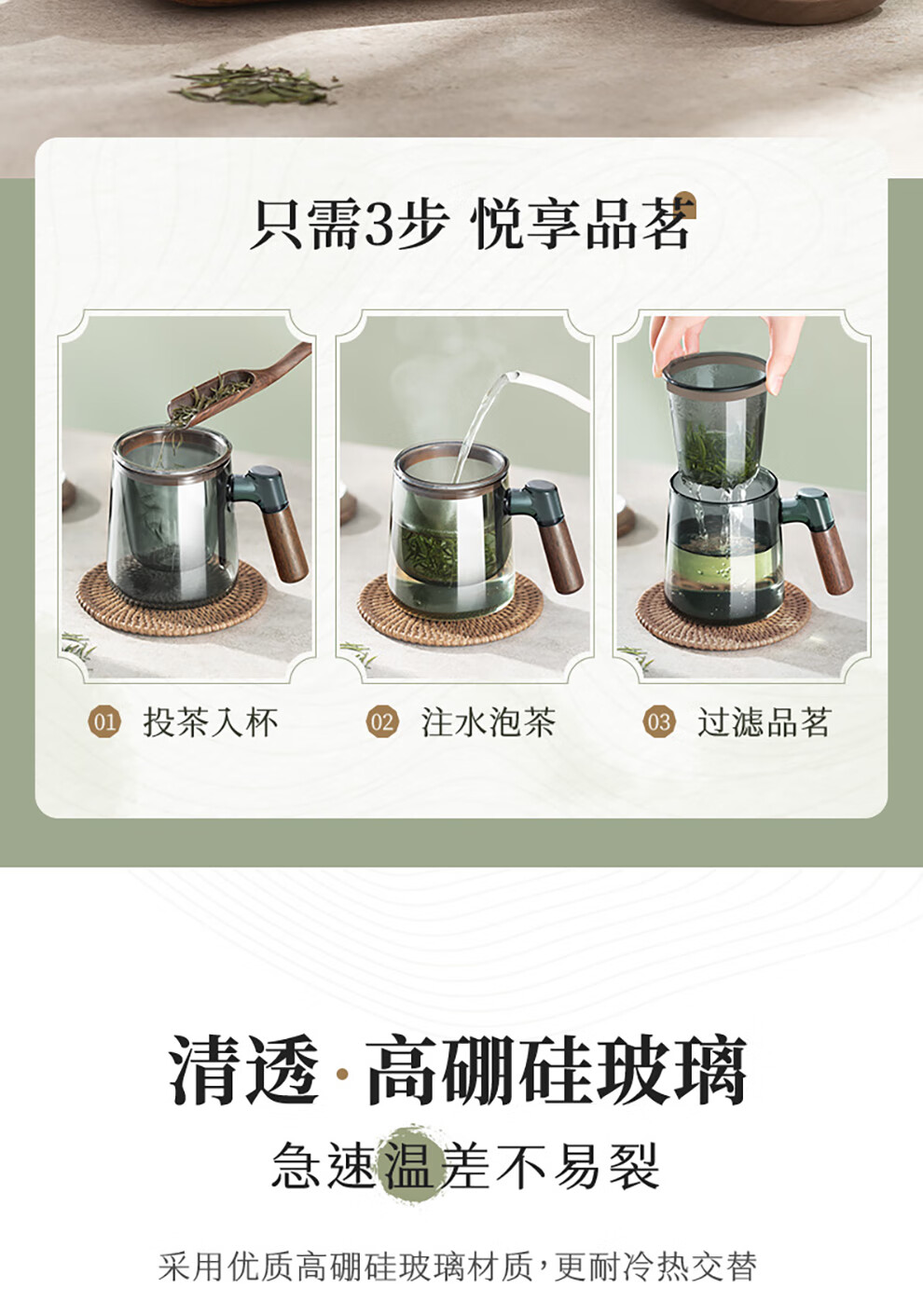 只需3步 悦享品茗

01 投茶入杯

02 注水泡茶

03 过滤品茗

清透·高硼硅玻璃

急速温差不易裂

采用优质高硼硅玻璃材质，更耐冷热交替