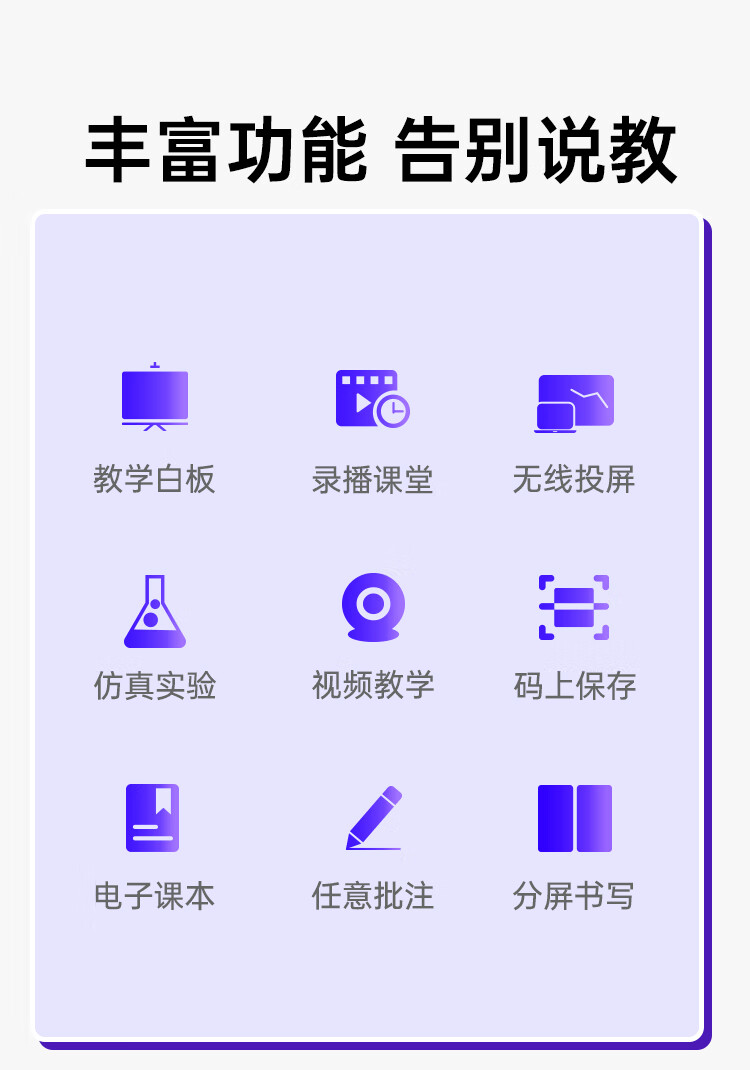 丰富功能 告别说教

教学白板

录播课堂

无线投屏

仿真实验

视频教学

码上保存

电子课本

任意批注

分屏书写