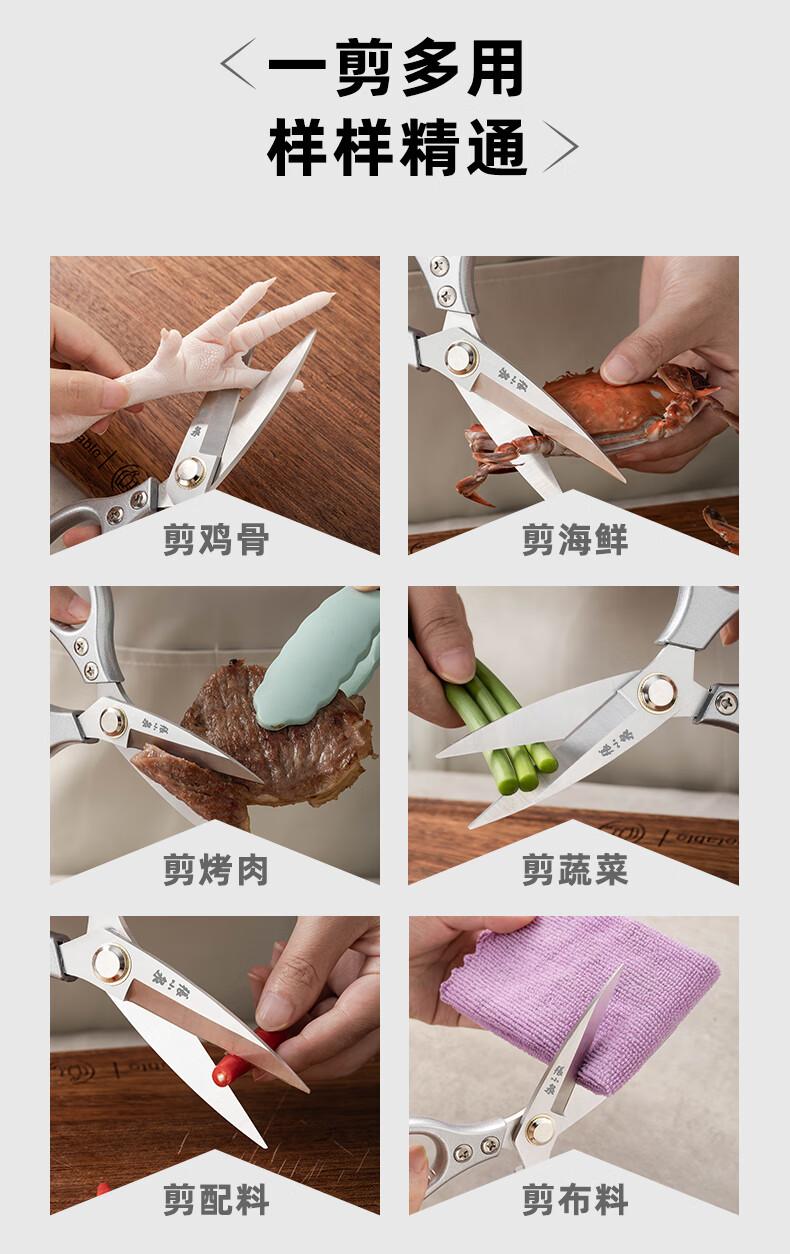 一剪多用
样样精通

剪鸡骨

剪海鲜

剪烤肉

剪蔬菜

剪配料

剪布料