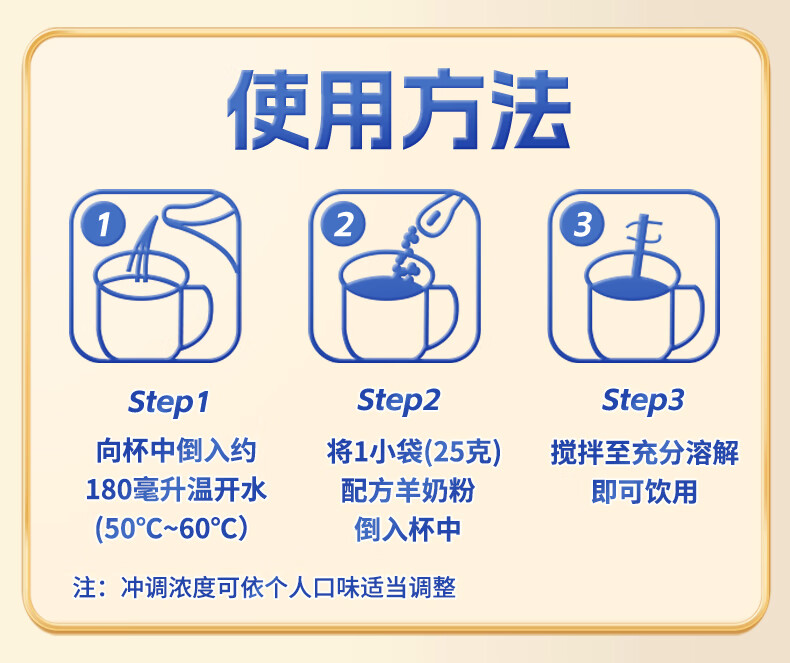 使用方法

1

2

3

Step1

向杯中倒入约 180毫升温开水 (50℃~60℃)

Step2

将1小袋(25克) 配方羊奶粉 倒入杯中

Step3

搅拌至充分溶解 即可饮用

注：冲调浓度可依个人口味适当调整