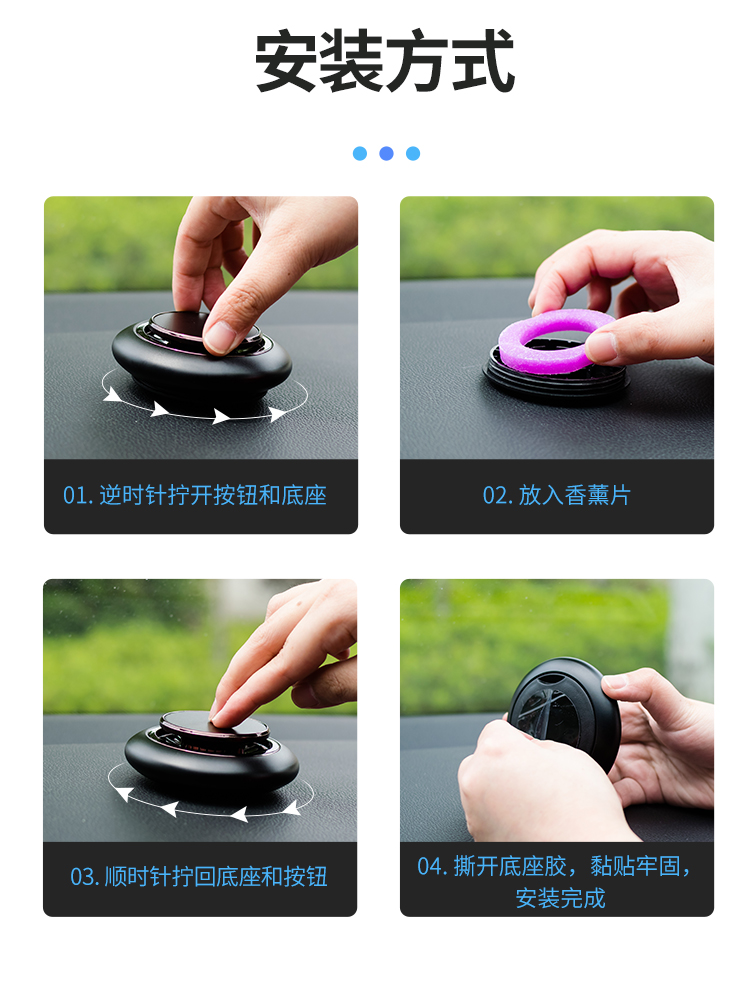 安装方式

01. 逆时针拧开按钮和底座

02. 放入香薰片

03. 顺时针拧回底座和按钮

04. 撕开底座胶，黏贴牢固，安装完成