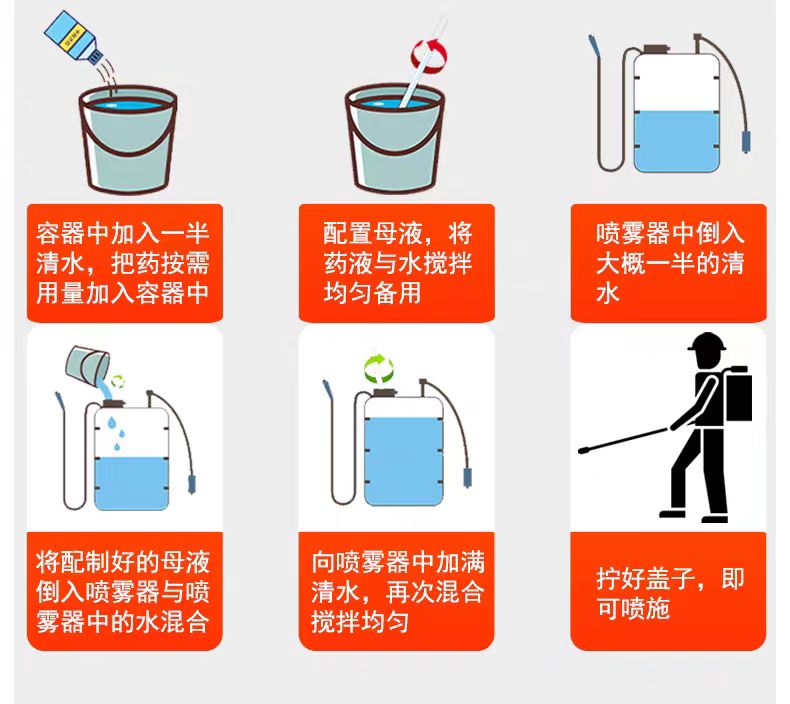 容器中加入一半清水，把药按需用量加入容器中

配置母液，将药液与水搅拌均匀备用

喷雾器中倒入大概一半的清水

将配制好的母液倒入喷雾器与喷雾器中的水混合

向喷雾器中加满清水，再次混合搅拌均匀

拧好盖子，即可喷施