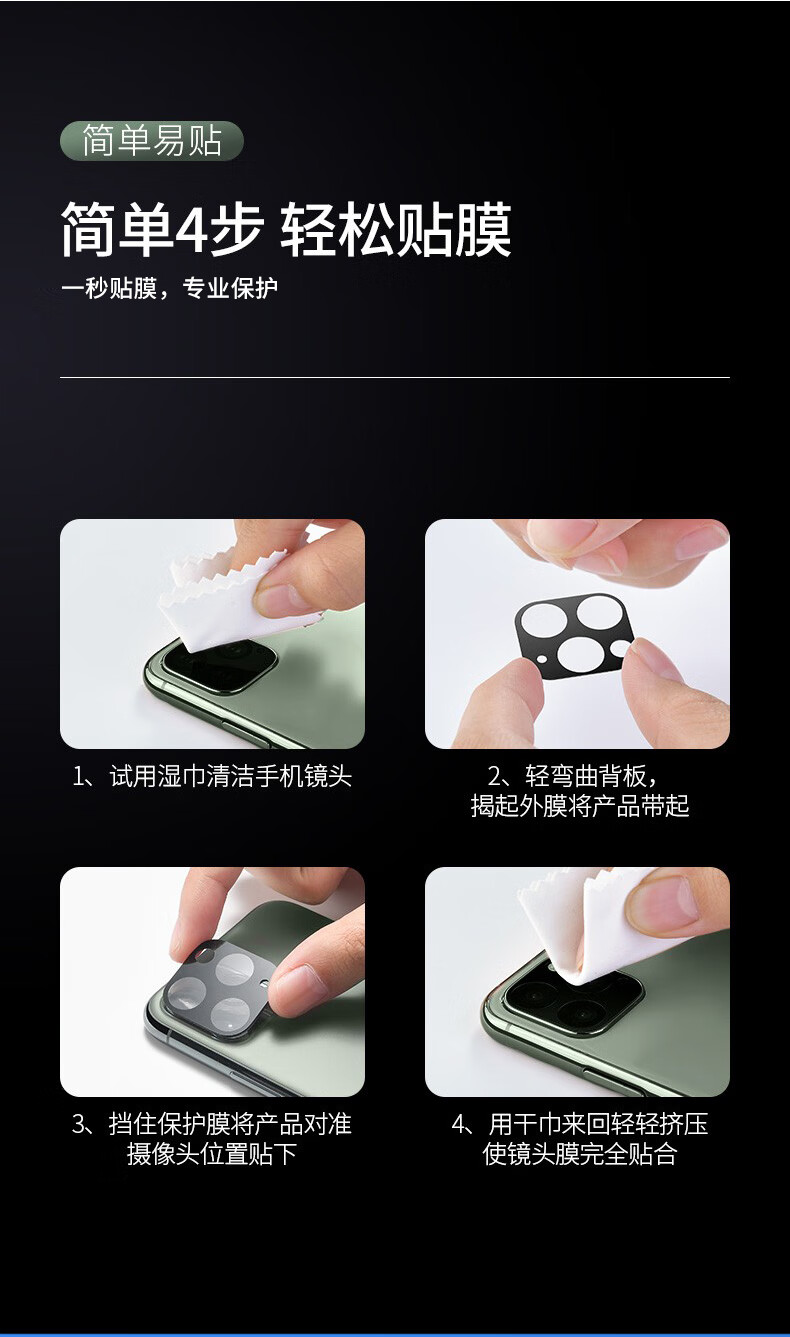 简单易贴

简单4步 轻松贴膜

一秒贴膜，专业保护

1、试用湿巾清洁手机镜头

2、轻弯曲背板，揭起外膜将产品带起

3、挡住保护膜将产品对准摄像头位置贴下

4、用干巾来回轻轻挤压使镜头膜完全贴合