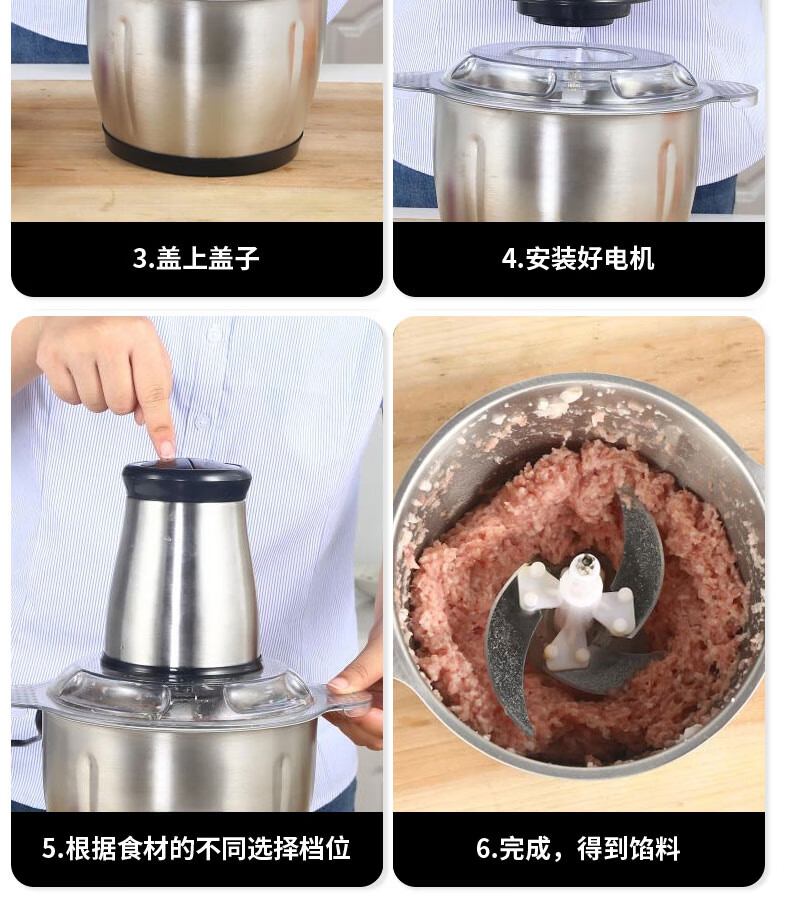 3.盖上盖子

4.安装好电机

5.根据食材的不同选择档位

6.完成，得到馅料