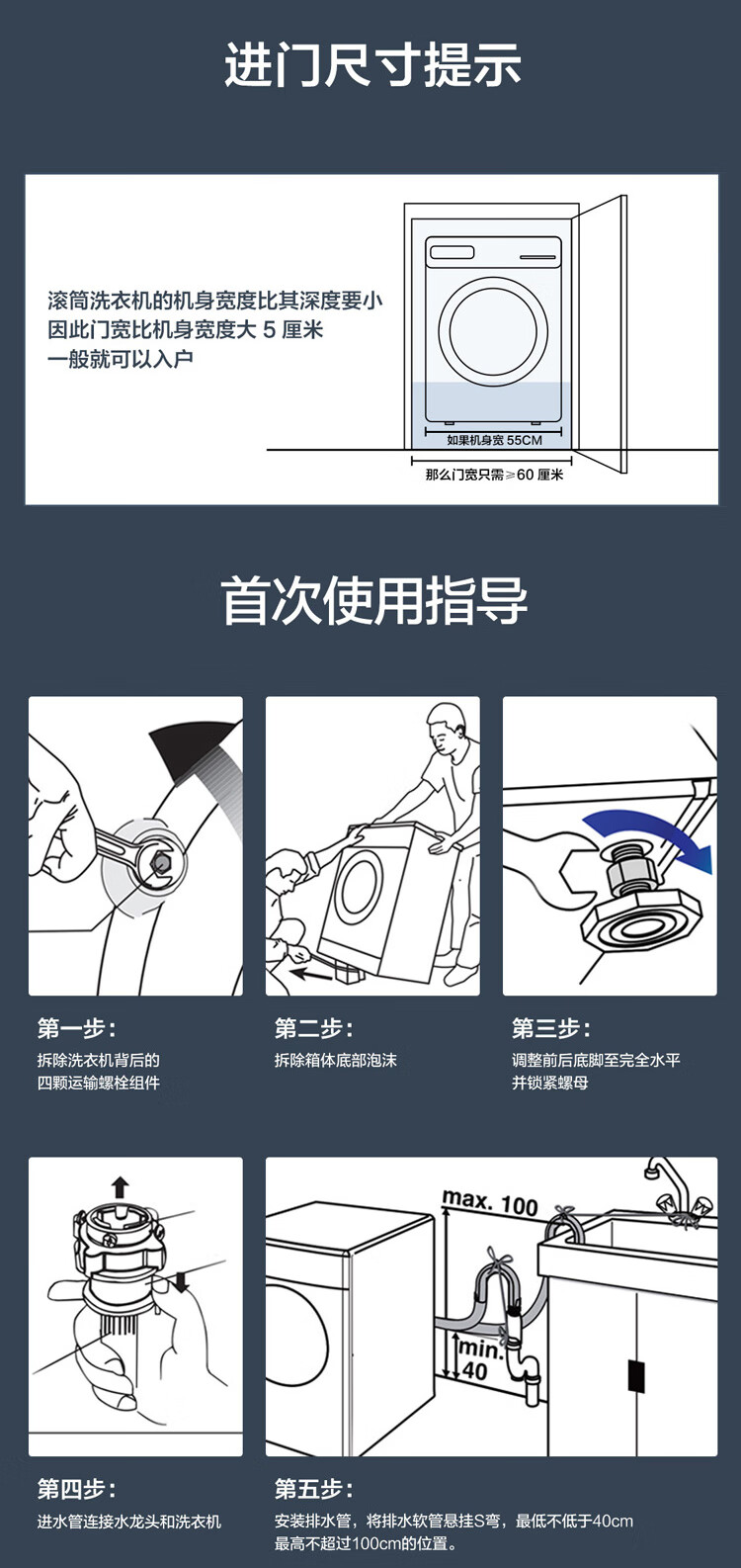 进门尺寸提示

滚筒洗衣机的机身宽度比其深度要小
因此门宽比机身宽度大 5 厘米
一般就可以入户

如果机身宽 55CM

那么门宽只需≥60 厘米

首次使用指导

第一步：
拆除洗衣机背后的
四颗运输螺栓组件

第二步：
拆除箱体底部泡沫

第三步：
调整前后底脚至完全水平
并锁紧螺母

max. 100

min. 40

第四步：
进水管连接水龙头和洗衣机

第五步：
安装排水管，将排水软管悬挂S弯，最低不低于40cm
最高不超过100cm的位置。