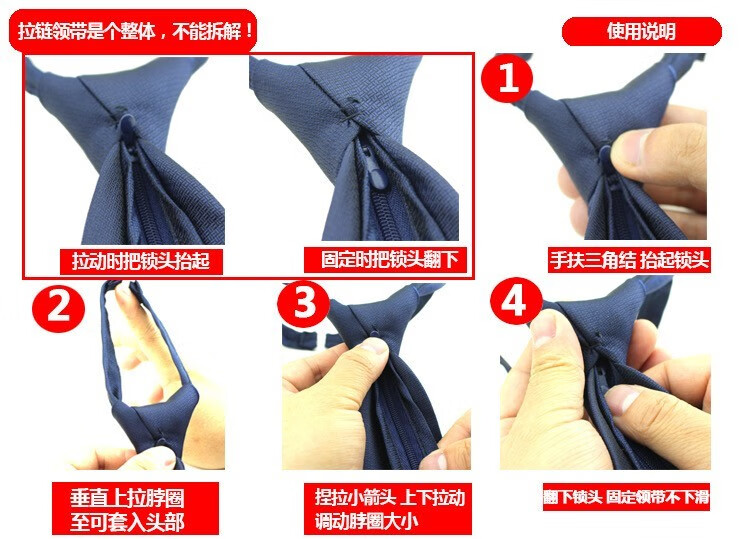 拉链领带是个整体，不能拆解！

使用说明

拉动时把锁头抬起

固定时把锁头翻下

1

手扶三角结 抬起锁头

2

垂直上拉脖圈
至可套入头部

3

捏拉小箭头 上下拉动
调动脖圈大小

4

翻下锁头 固定领带不下滑