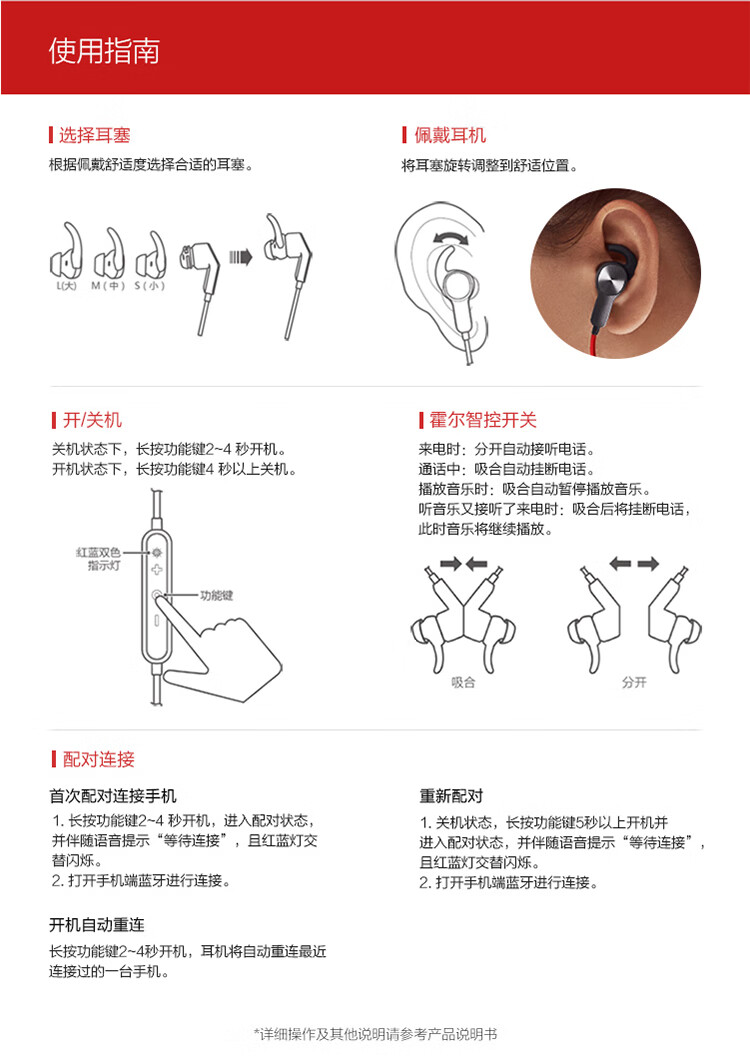 使用指南

选择耳塞
根据佩戴舒适度选择合适的耳塞。

L(大) M(中) S(小)

佩戴耳机
将耳塞旋转调整到舒适位置。

开/关机
关机状态下，长按功能键2~4 秒开机。
开机状态下，长按功能键4 秒以上关机。

红蓝双色指示灯
功能键

霍尔智控开关
来电时：分开自动接听电话。
通话中：吸合自动挂断电话。
播放音乐时：吸合自动暂停播放音乐。
听音乐又接听了来电时：吸合后将挂断电话，此时音乐将继续播放。

吸合
分开

配对连接

首次配对连接手机
1. 长按功能键2~4 秒开机，进入配对状态，并伴随语音提示“等待连接”，且红蓝灯交替闪烁。
2. 打开手机端蓝牙进行连接。

开机自动重连
长按功能键2~4秒开机，耳机将自动重连最近连接过的一台手机。

重新配对
1. 关机状态，长按功能键5秒以上开机并进入配对状态，并伴随语音提示“等待连接”，且红蓝灯交替闪烁。
2. 打开手机端蓝牙进行连接。

*详细操作及其他说明请参考产品说明书