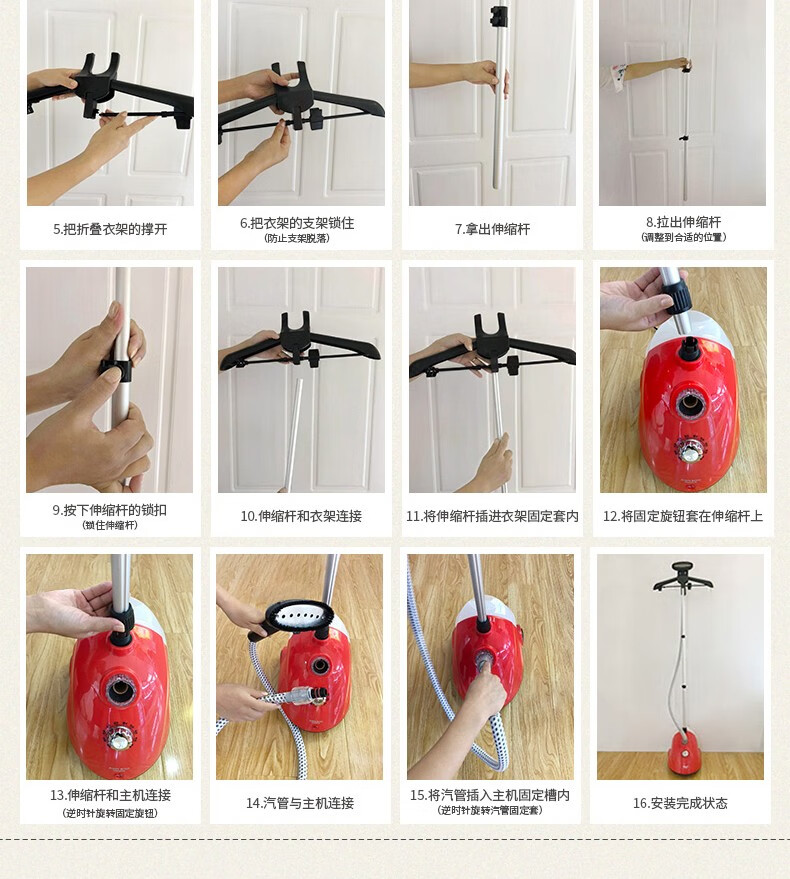 5.把折叠衣架的撑开

6.把衣架的支架锁住
(防止支架脱落)

7.拿出伸缩杆

8.拉出伸缩杆
(调整到合适的位置)

9.按下伸缩杆的锁扣
(锁住伸缩杆)

10.伸缩杆和衣架连接

11.将伸缩杆插进衣架固定套内

12.将固定旋钮套在伸缩杆上

13.伸缩杆和主机连接
(逆时针旋转固定旋钮)

14.汽管与主机连接

15.将汽管插入主机固定槽内
(逆时针旋转汽管固定套)

16.安装完成状态