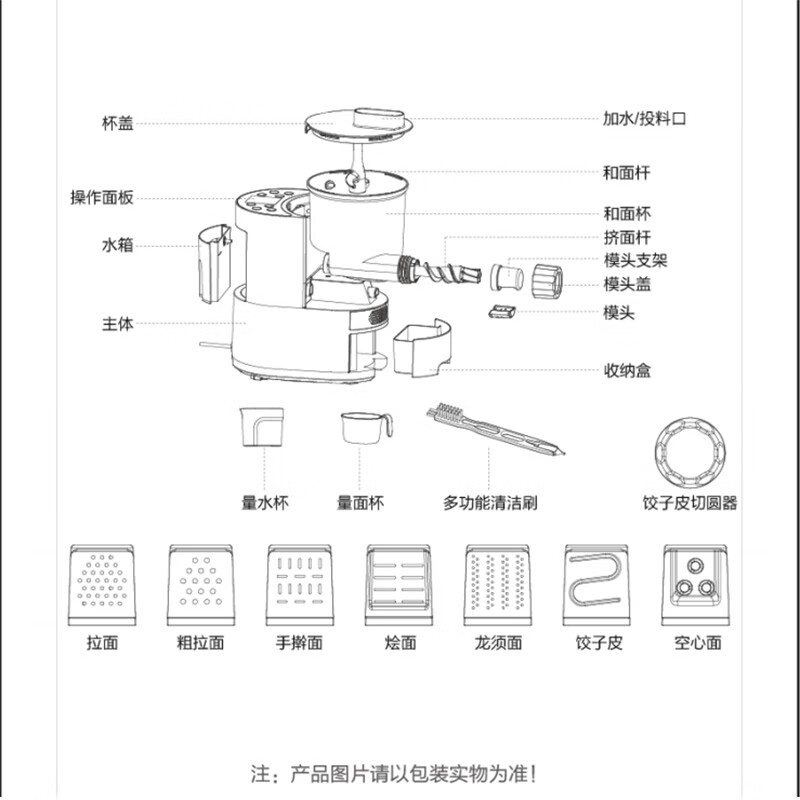 杯盖
操作面板
水箱
主体
加水/投料口
和面杆
和面杯
挤面杆
模头支架
模头盖
模头
收纳盒

量水杯
量面杯
多功能清洁刷
饺子皮切圆器

拉面
粗拉面
手擀面
烩面
龙须面
饺子皮
空心面

注：产品图片请以包装实物为准！