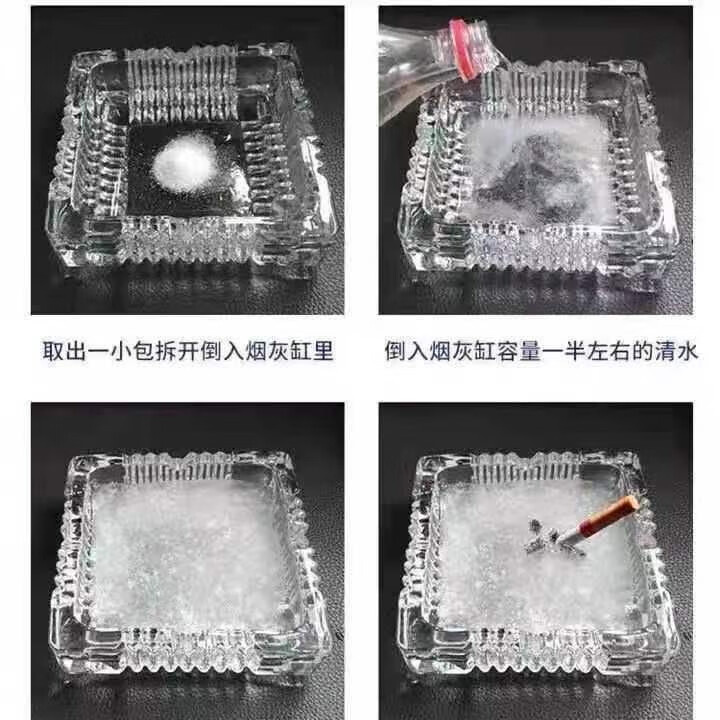 取出一小包拆开倒入烟灰缸里

倒入烟灰缸容量一半左右的清水