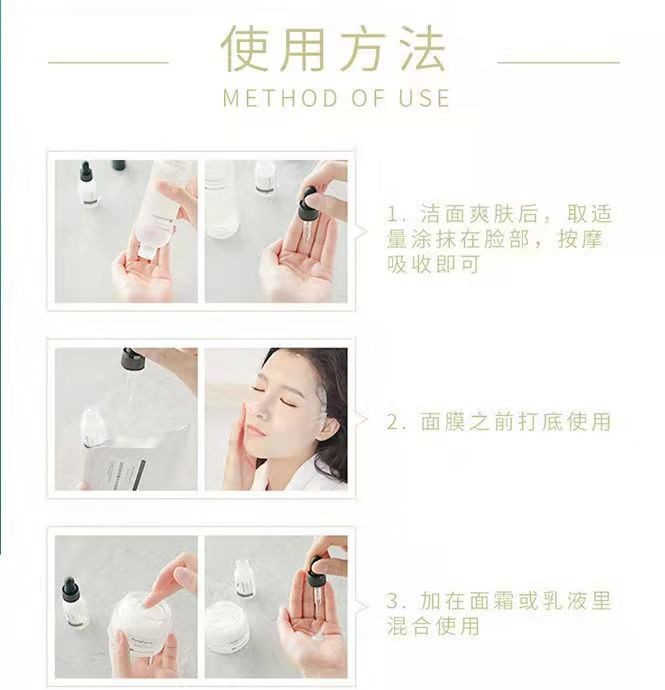 使用方法
METHOD OF USE

1. 洁面爽肤后，取适量涂抹在脸部，按摩吸收即可

2. 面膜之前打底使用

3. 加在面霜或乳液里混合使用