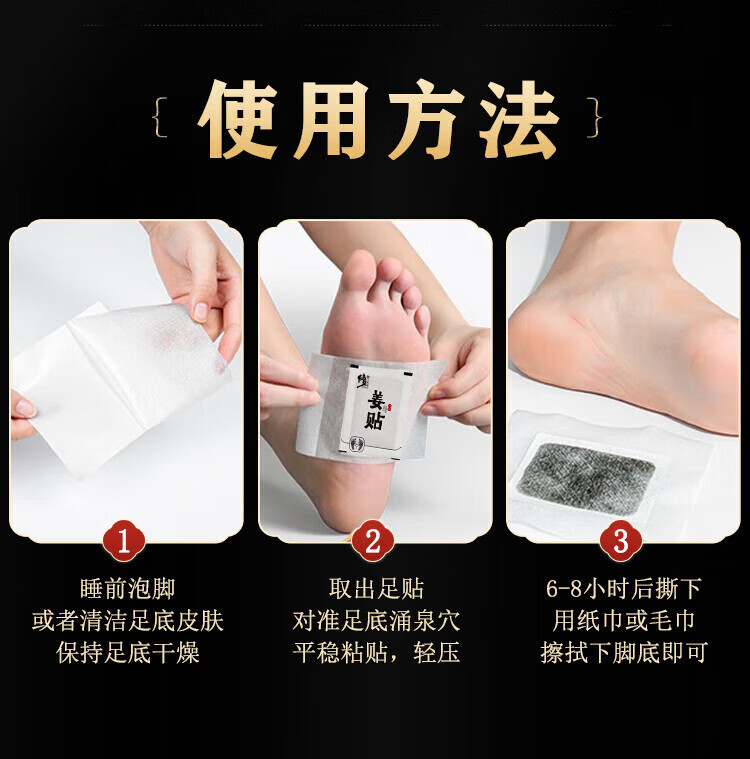 使用方法

姜贴

1
睡前泡脚
或者清洁足底皮肤
保持足底干燥

2
取出足贴
对准足底涌泉穴
平稳粘贴，轻压

3
6-8小时后撕下
用纸巾或毛巾
擦拭下脚底即可