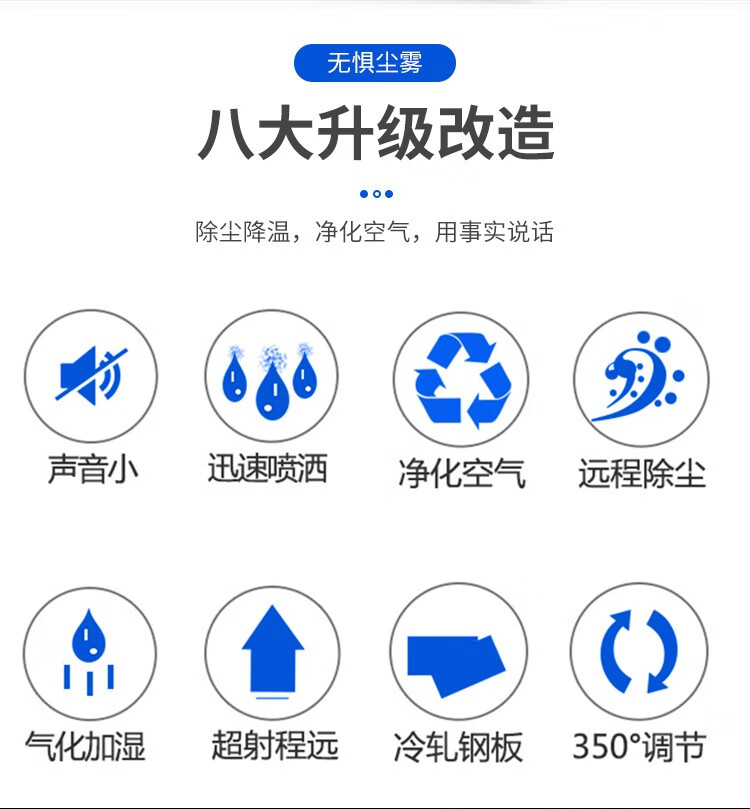 无惧尘雾

八大升级改造

除尘降温，净化空气，用事实说话

声音小

迅速喷洒

净化空气

远程除尘

气化加湿

超射程远

冷轧钢板

350°调节