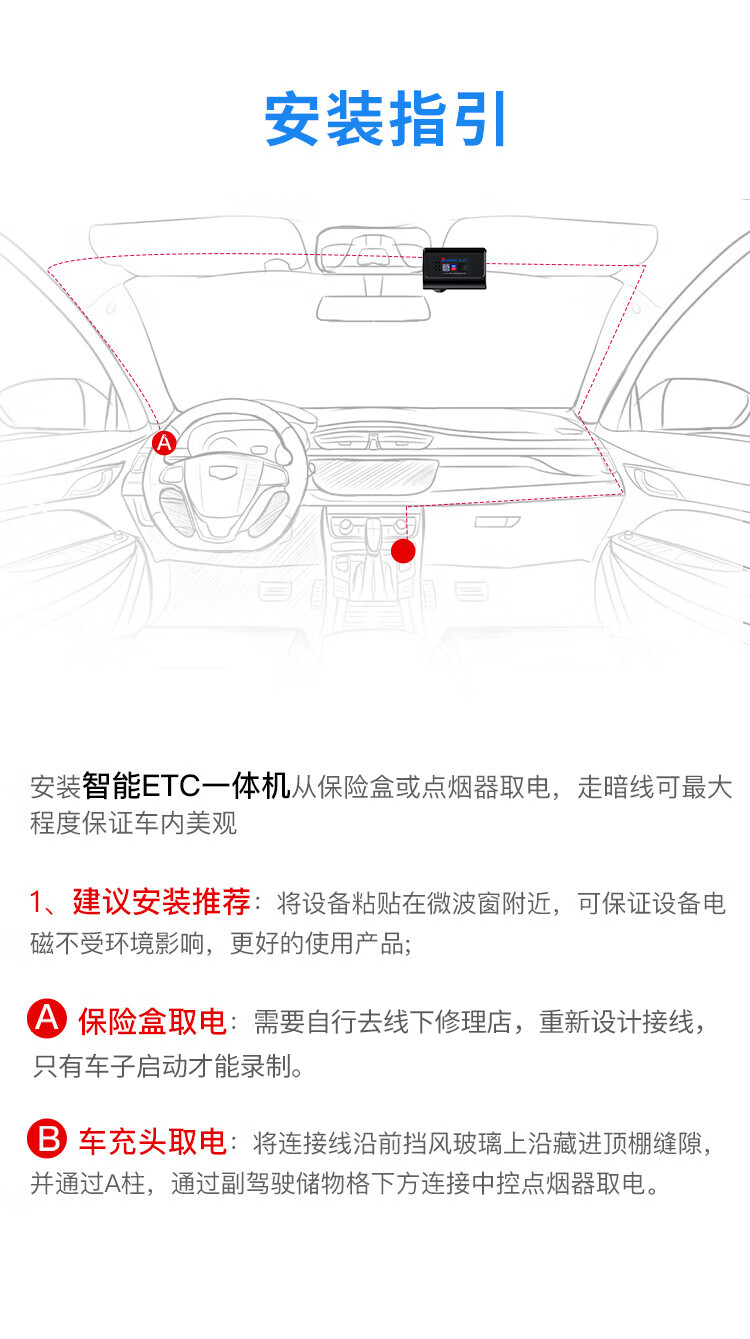 安装指引

A

安装智能ETC一体机从保险盒或点烟器取电，走暗线可最大程度保证车内美观

1、建议安装推荐：将设备粘贴在微波窗附近，可保证设备电磁不受环境影响，更好的使用产品;

A 保险盒取电：需要自行去线下修理店，重新设计接线，只有车子启动才能录制。

B 车充头取电：将连接线沿前挡风玻璃上沿藏进顶棚缝隙，并通过A柱，通过副驾驶储物格下方连接中控点烟器取电。