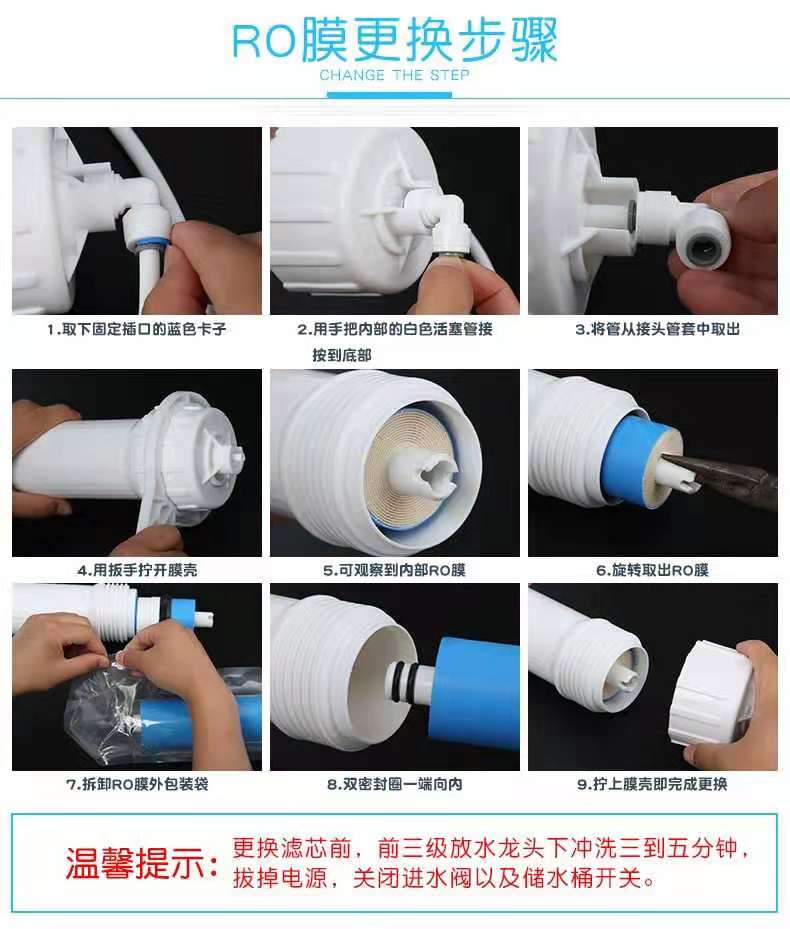 RO膜更换步骤
CHANGE THE STEP

1.取下固定插口的蓝色卡子

2.用手把内部的白色活塞管接按到底部

3.将管从接头管套中取出

4.用扳手拧开膜壳

5.可观察到内部RO膜

6.旋转取出RO膜

7.拆卸RO膜外包装袋

8.双密封圈一端向内

9.拧上膜壳即完成更换

温馨提示：更换滤芯前，前三级放水龙头下冲洗三到五分钟，拔掉电源，关闭进水阀以及储水桶开关。