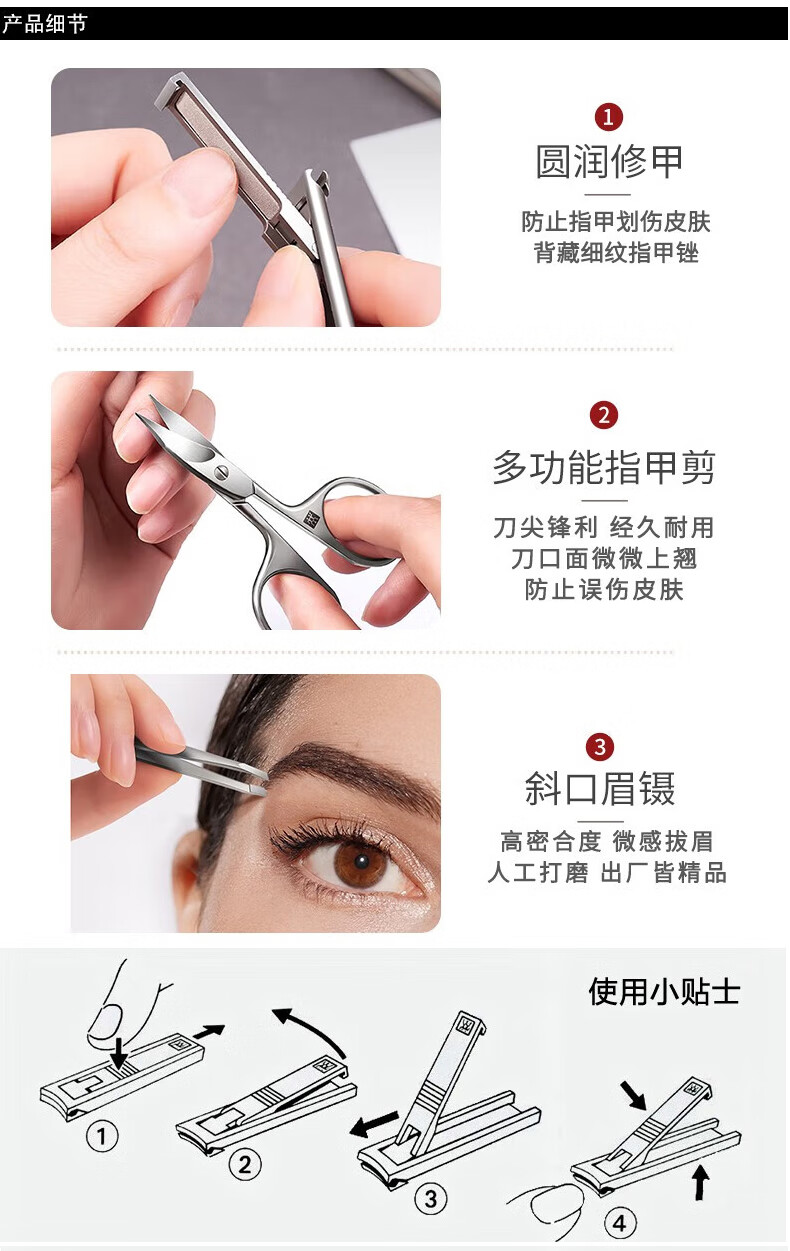 产品细节

1
圆润修甲
防止指甲划伤皮肤
背藏细纹指甲锉

2
多功能指甲剪
刀尖锋利 经久耐用
刀口面微微上翘
防止误伤皮肤

3
斜口眉镊
高密合度 微感拔眉
人工打磨 出厂皆精品

使用小贴士
①
②
③
④