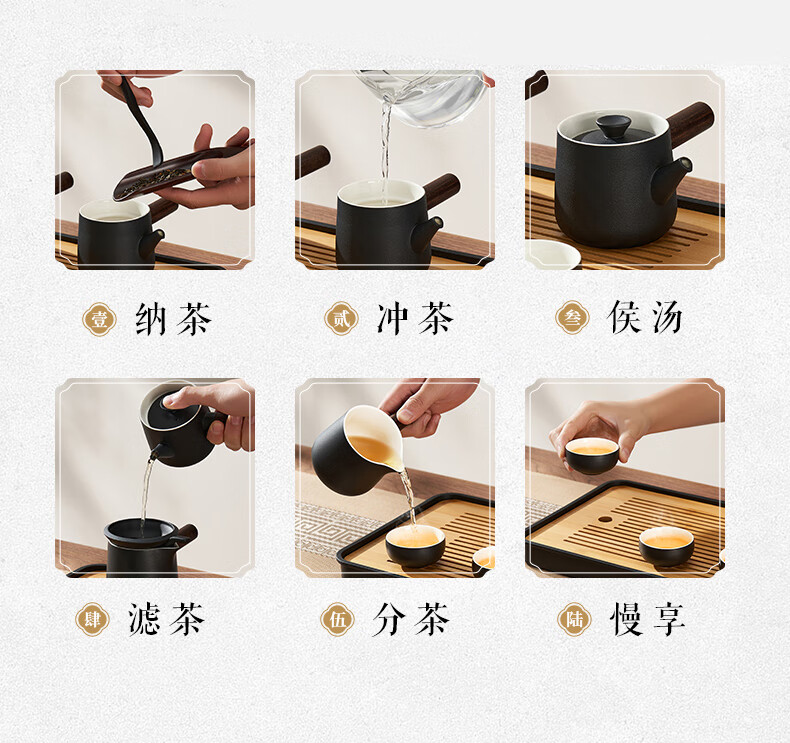 壹 纳茶

贰 冲茶

叁 侯汤

肆 滤茶

伍 分茶

陆 慢享