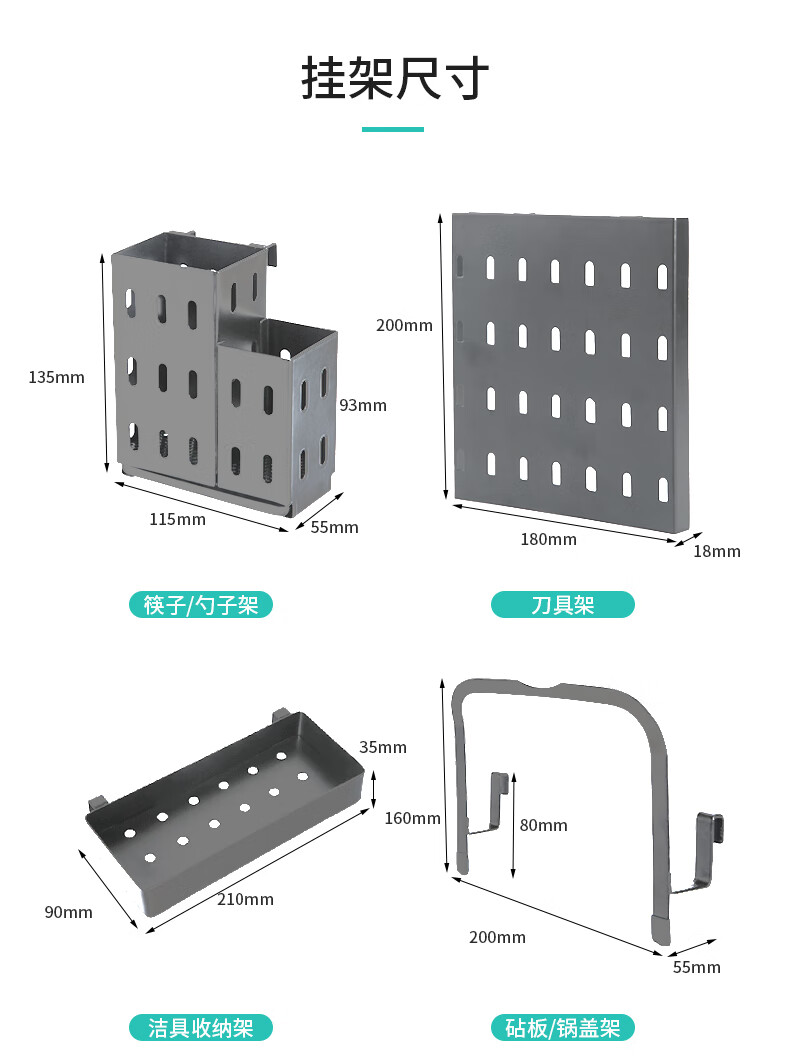 挂架尺寸

135mm
93mm
115mm
55mm
筷子/勺子架

200mm
180mm
18mm
刀具架

35mm
90mm
210mm
洁具收纳架

160mm
80mm
200mm
55mm
砧板/锅盖架